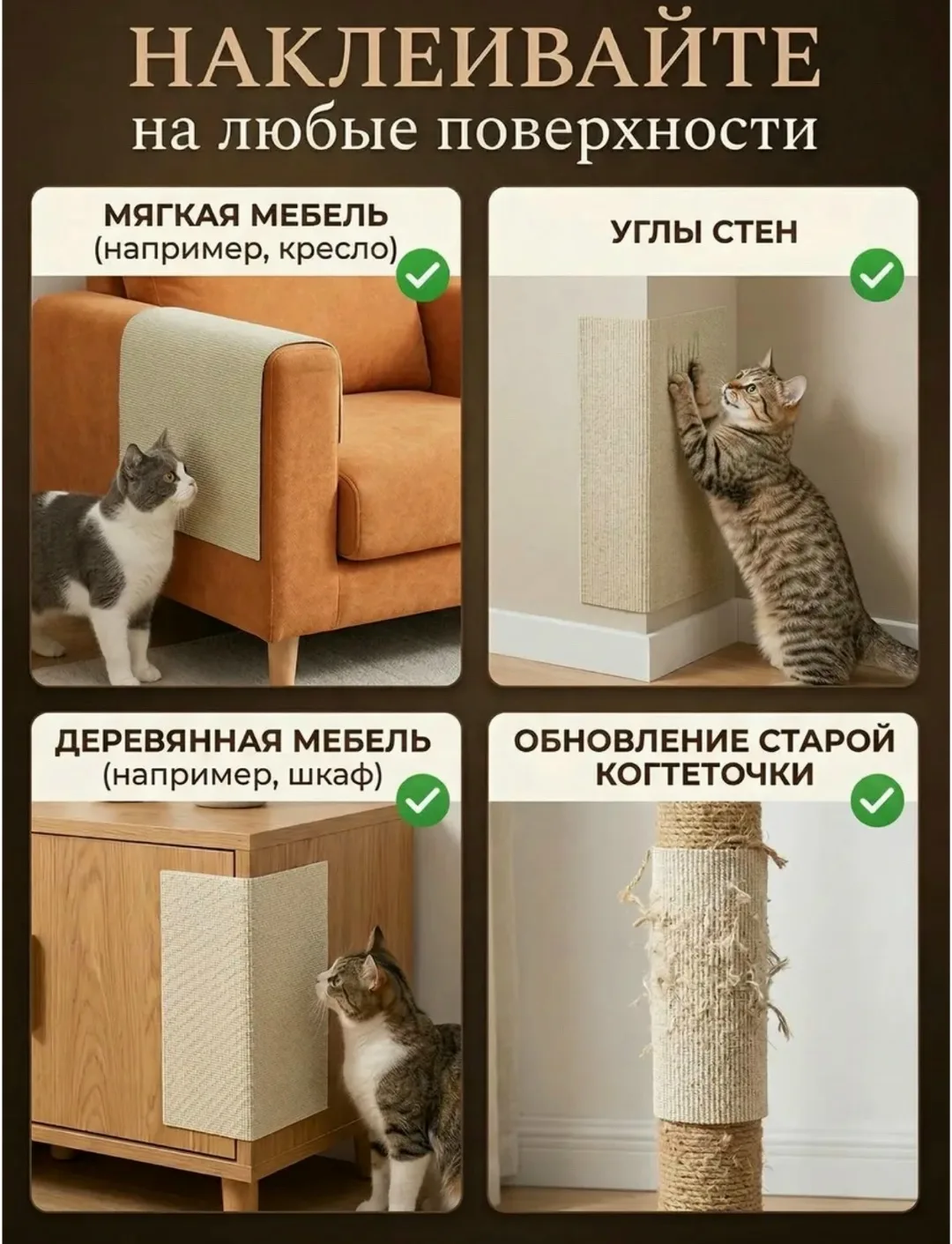 НАКЛЕИВАЙТЕ
на любые поверхности

МЯГКАЯ МЕБЕЛЬ
(например, кресло)

УГЛЫ СТЕН

ДЕРЕВЯННАЯ МЕБЕЛЬ
(например, шкаф)

ОБНОВЛЕНИЕ СТАРОЙ КОГТЕТОЧКИ