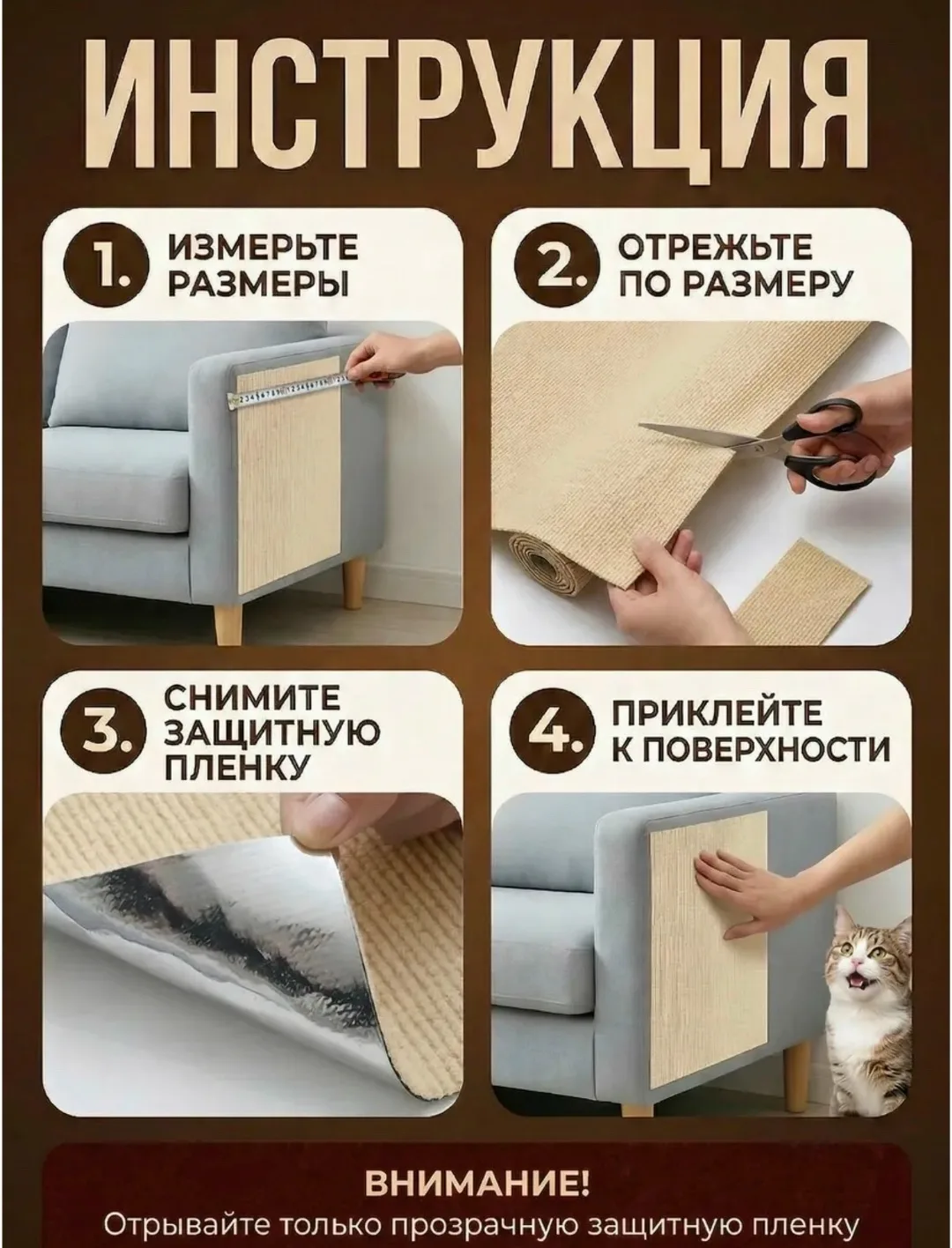 ИНСТРУКЦИЯ

1. ИЗМЕРЬТЕ РАЗМЕРЫ

2. ОТРЕЖЬТЕ ПО РАЗМЕРУ

3. СНИМИТЕ ЗАЩИТНУЮ ПЛЕНКУ

4. ПРИКЛЕЙТЕ К ПОВЕРХНОСТИ

ВНИМАНИЕ!
Отрывайте только прозрачную защитную пленку