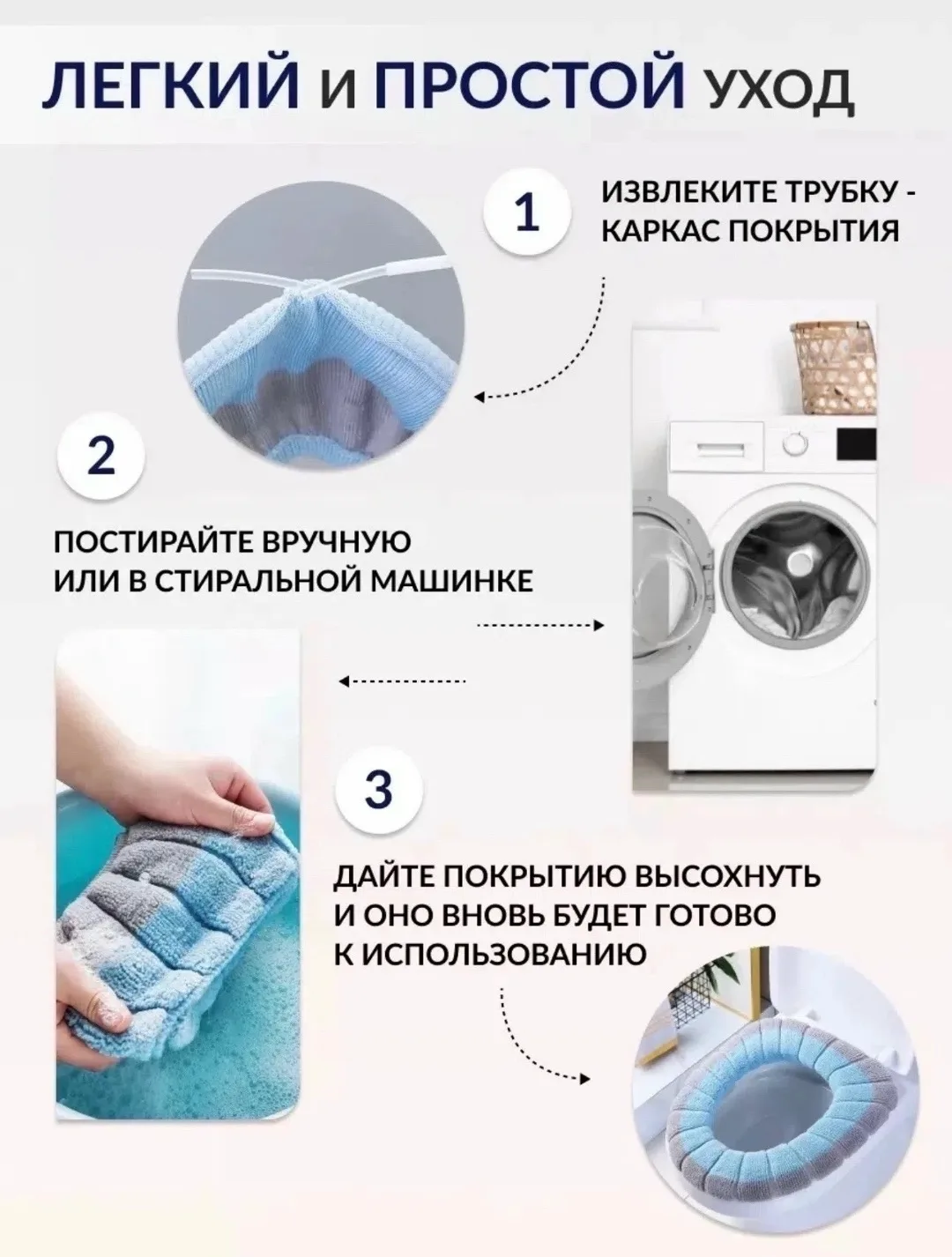 ЛЕГКИЙ И ПРОСТОЙ УХОД

1

ИЗВЛЕКИТЕ ТРУБКУ - КАРКАС ПОКРЫТИЯ

2

ПОСТИРАЙТЕ ВРУЧНУЮ ИЛИ В СТИРАЛЬНОЙ МАШИНКЕ

3

ДАЙТЕ ПОКРЫТИЮ ВЫСОХНУТЬ И ОНО ВНОВЬ БУДЕТ ГОТОВО К ИСПОЛЬЗОВАНИЮ