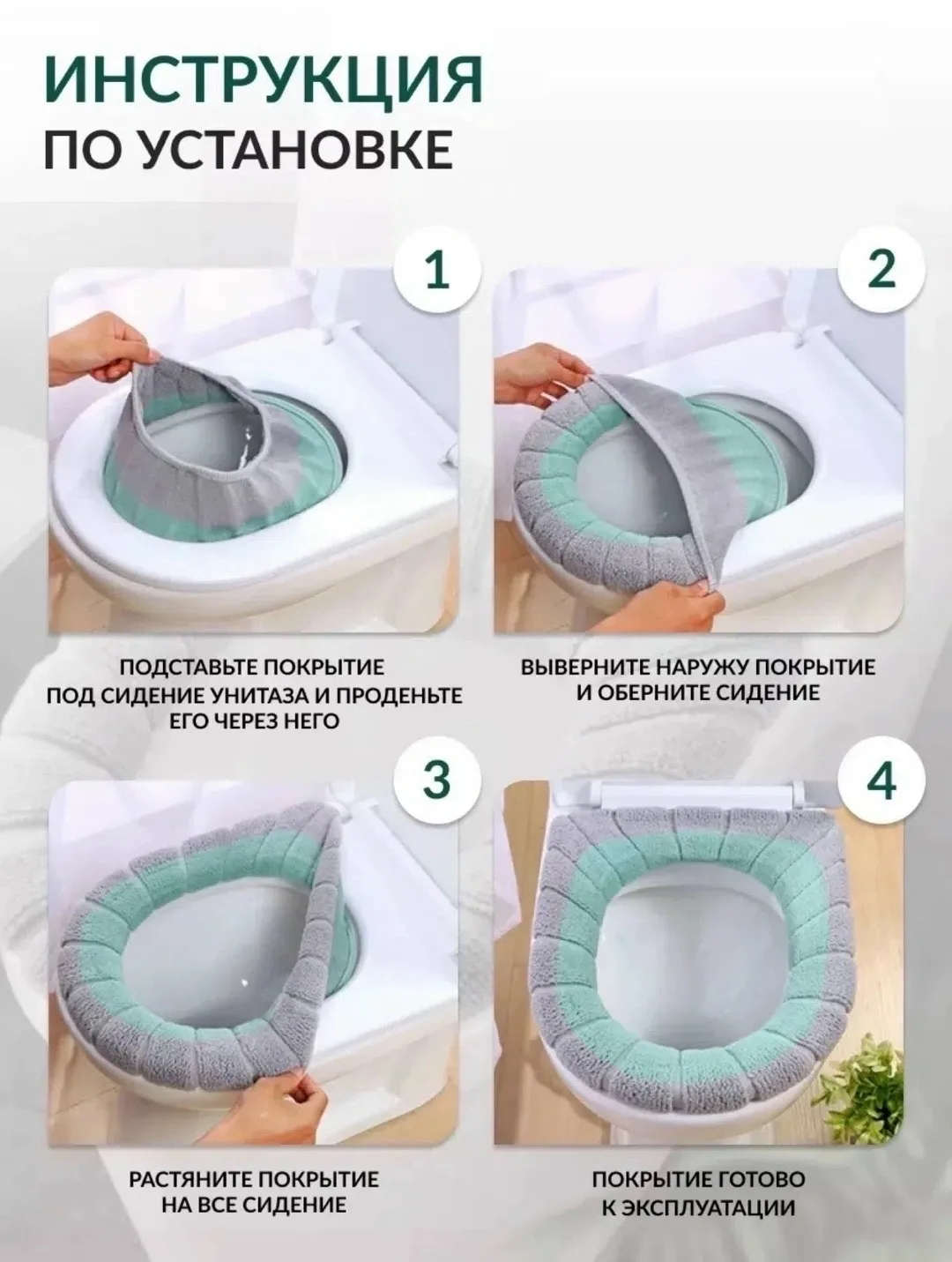 ИНСТРУКЦИЯ
ПО УСТАНОВКЕ

1

ПОДСТАВЬТЕ ПОКРЫТИЕ ПОД СИДЕНИЕ УНИТАЗА И ПРОДЕНЬТЕ ЕГО ЧЕРЕЗ НЕГО

2

ВЫВЕРНИТЕ НАРУЖУ ПОКРЫТИЕ И ОБЕРНИТЕ СИДЕНИЕ

3

РАСТЯНИТЕ ПОКРЫТИЕ НА ВСЕ СИДЕНИЕ

4

ПОКРЫТИЕ ГОТОВО К ЭКСПЛУАТАЦИИ