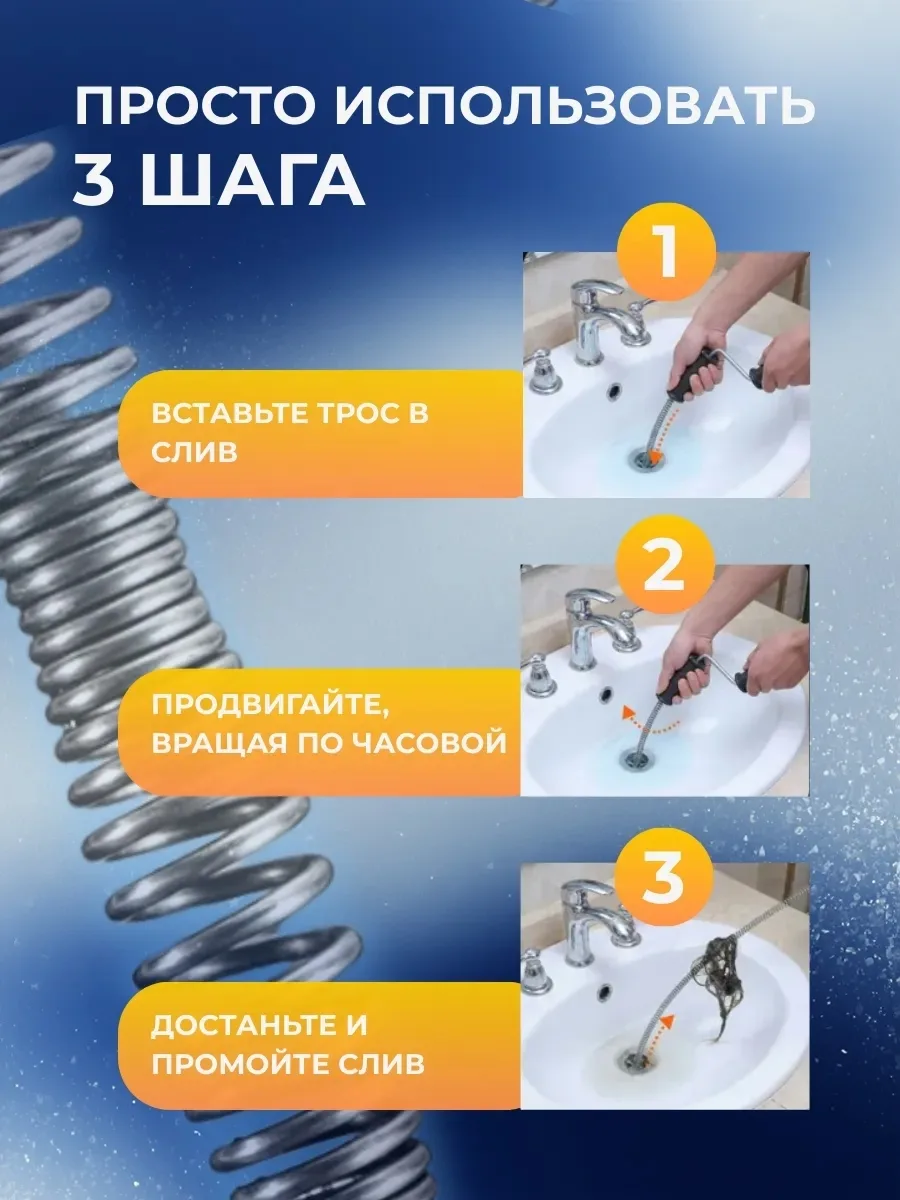 ПРОСТО ИСПОЛЬЗОВАТЬ
3 ШАГА

1

ВСТАВЬТЕ ТРОС В СЛИВ

2

ПРОДВИГАЙТЕ, ВРАЩАЯ ПО ЧАСОВОЙ

3

ДОСТАНЬТЕ И ПРОМОЙТЕ СЛИВ