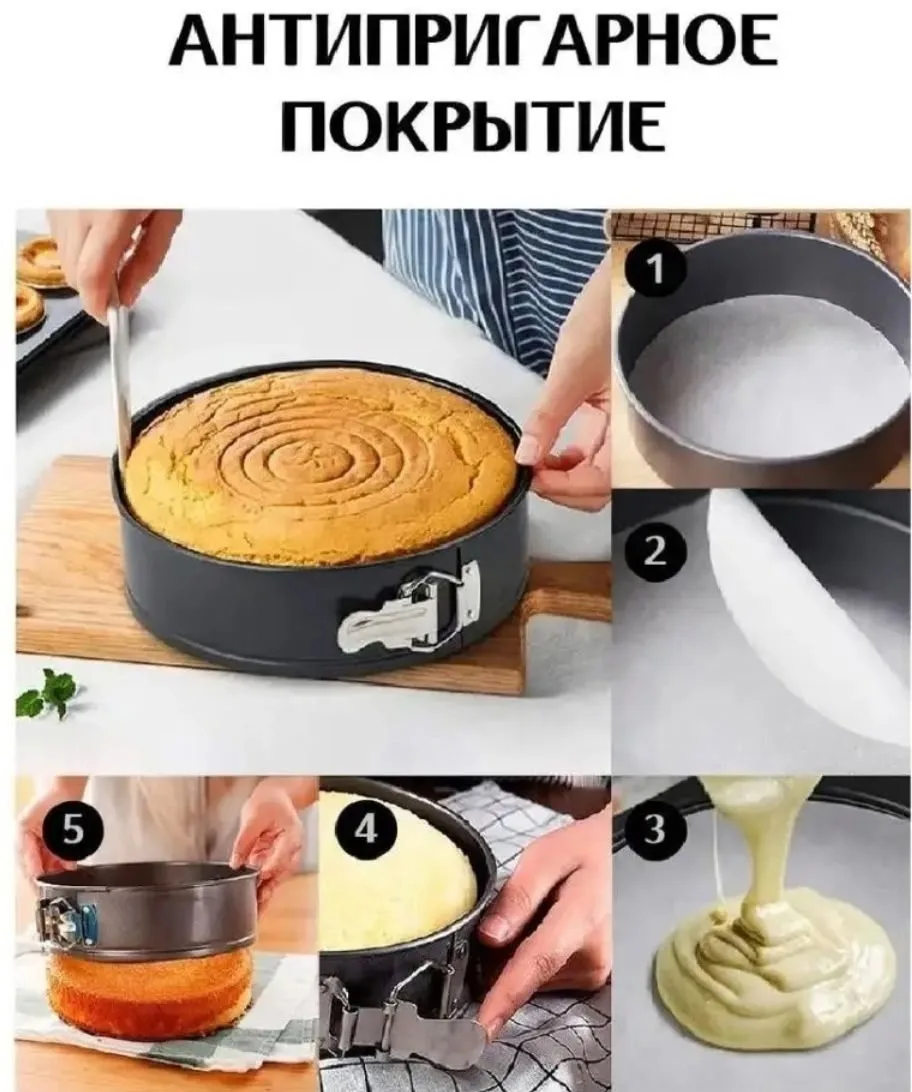 АНТИПРИГАРНОЕ ПОКРЫТИЕ

1

2

5

4

3