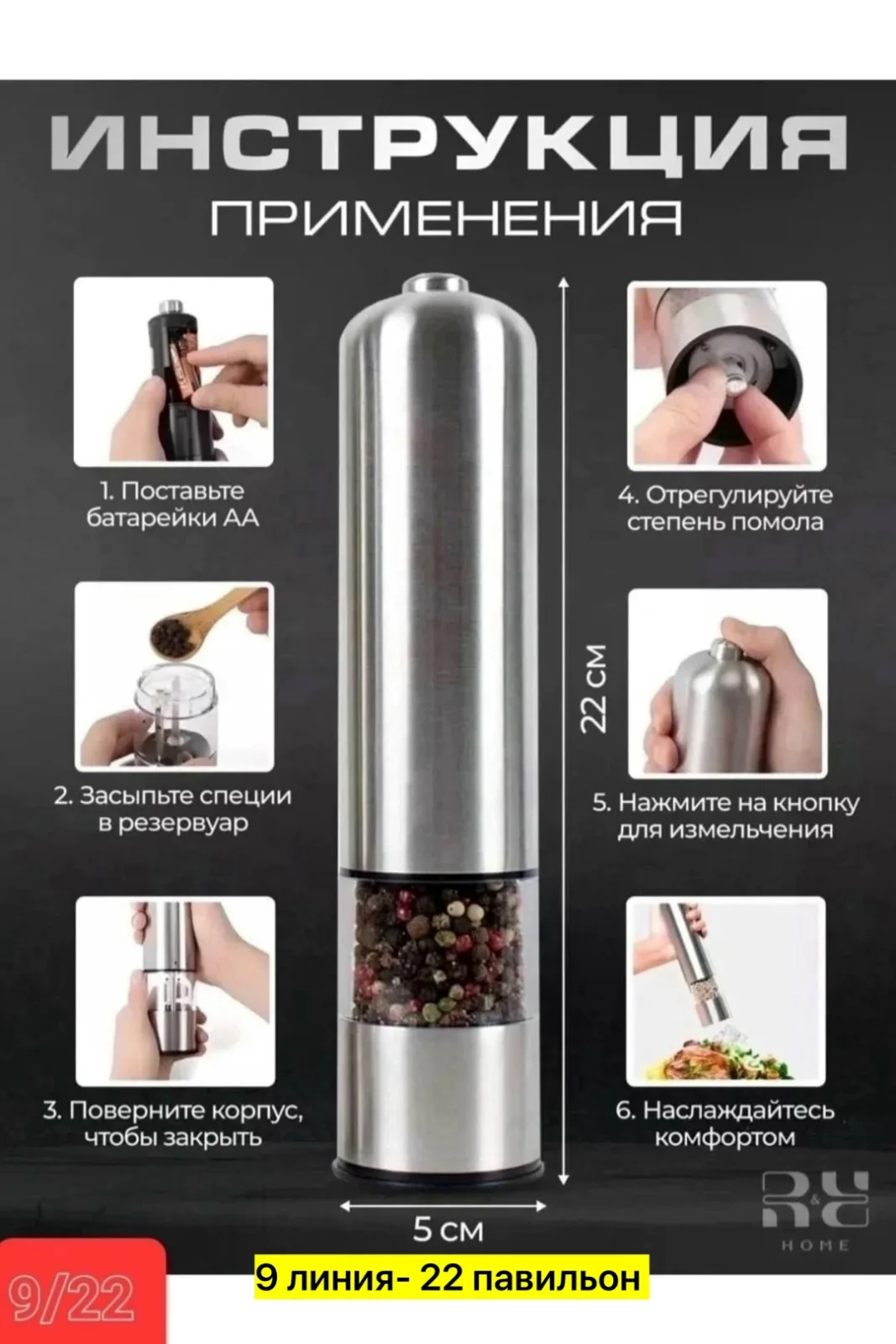 ИНСТРУКЦИЯ
ПРИМЕНЕНИЯ

1. Поставьте батарейки АА

2. Засыпьте специи в резервуар

3. Поверните корпус, чтобы закрыть

22 см

5 см

4. Отрегулируйте степень помола

5. Нажмите на кнопку для измельчения

6. Наслаждайтесь комфортом

R&C
HOME

9/22

9 линия- 22 павильон