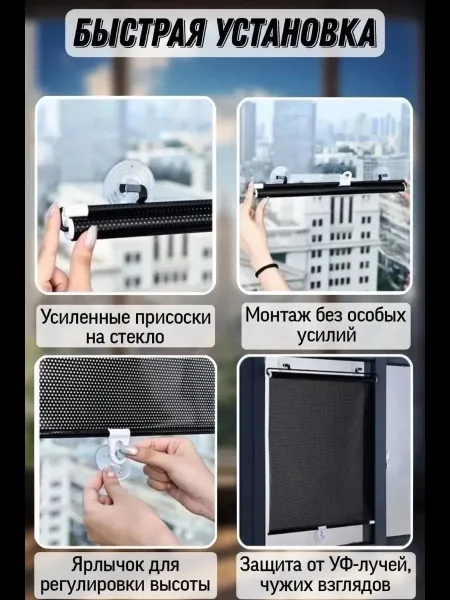 БЫСТРАЯ УСТАНОВКА

Усиленные присоски на стекло

Монтаж без особых усилий

Ярлычок для регулировки высоты

Защита от УФ-лучей, чужих взглядов