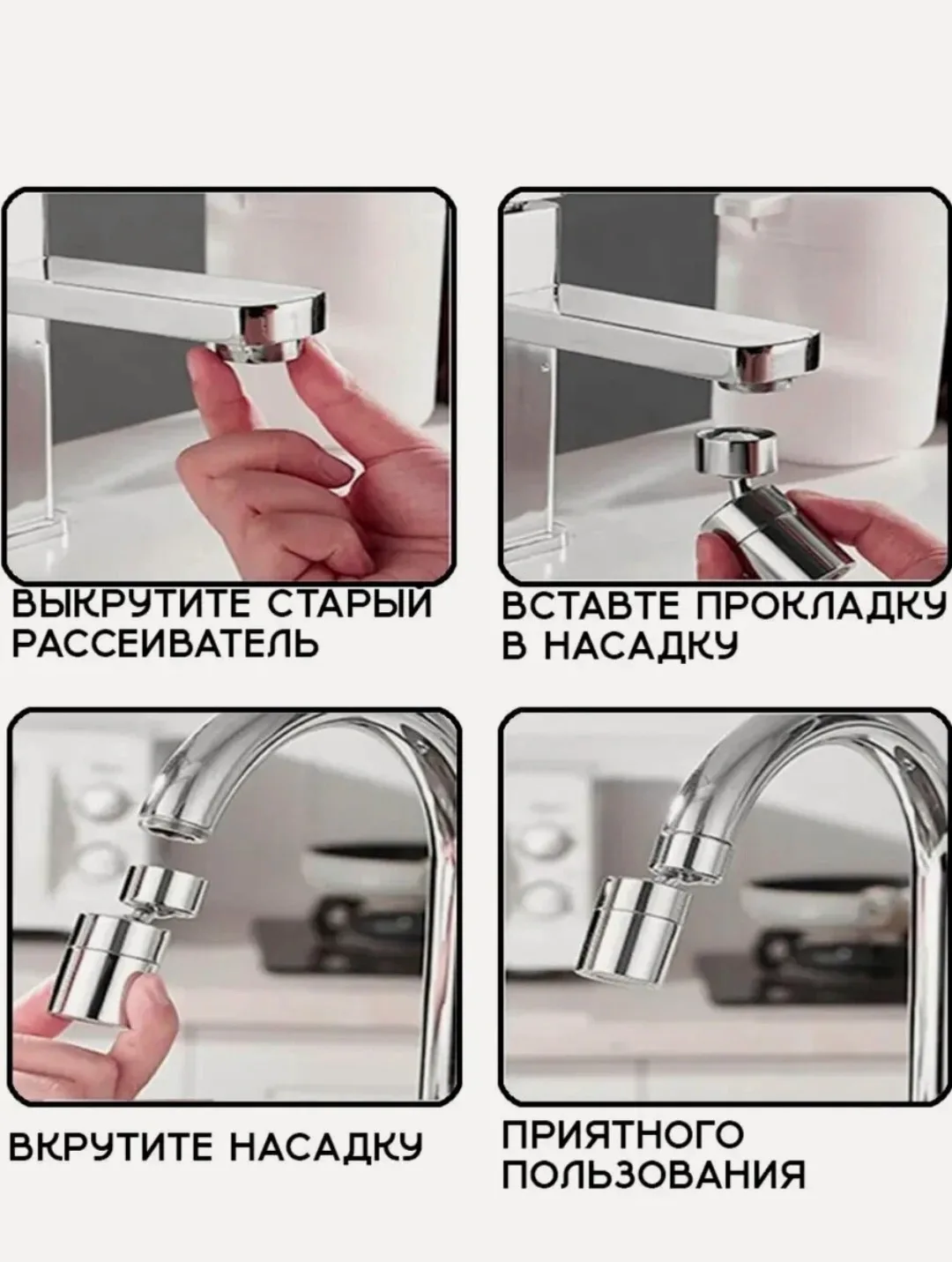 ВЫКРУТИТЕ СТАРЫЙ РАССЕИВАТЕЛЬ

ВСТАВТЕ ПРОКЛАДКУ В НАСАДКУ

ВКРУТИТЕ НАСАДКУ

ПРИЯТНОГО ПОЛЬЗОВАНИЯ