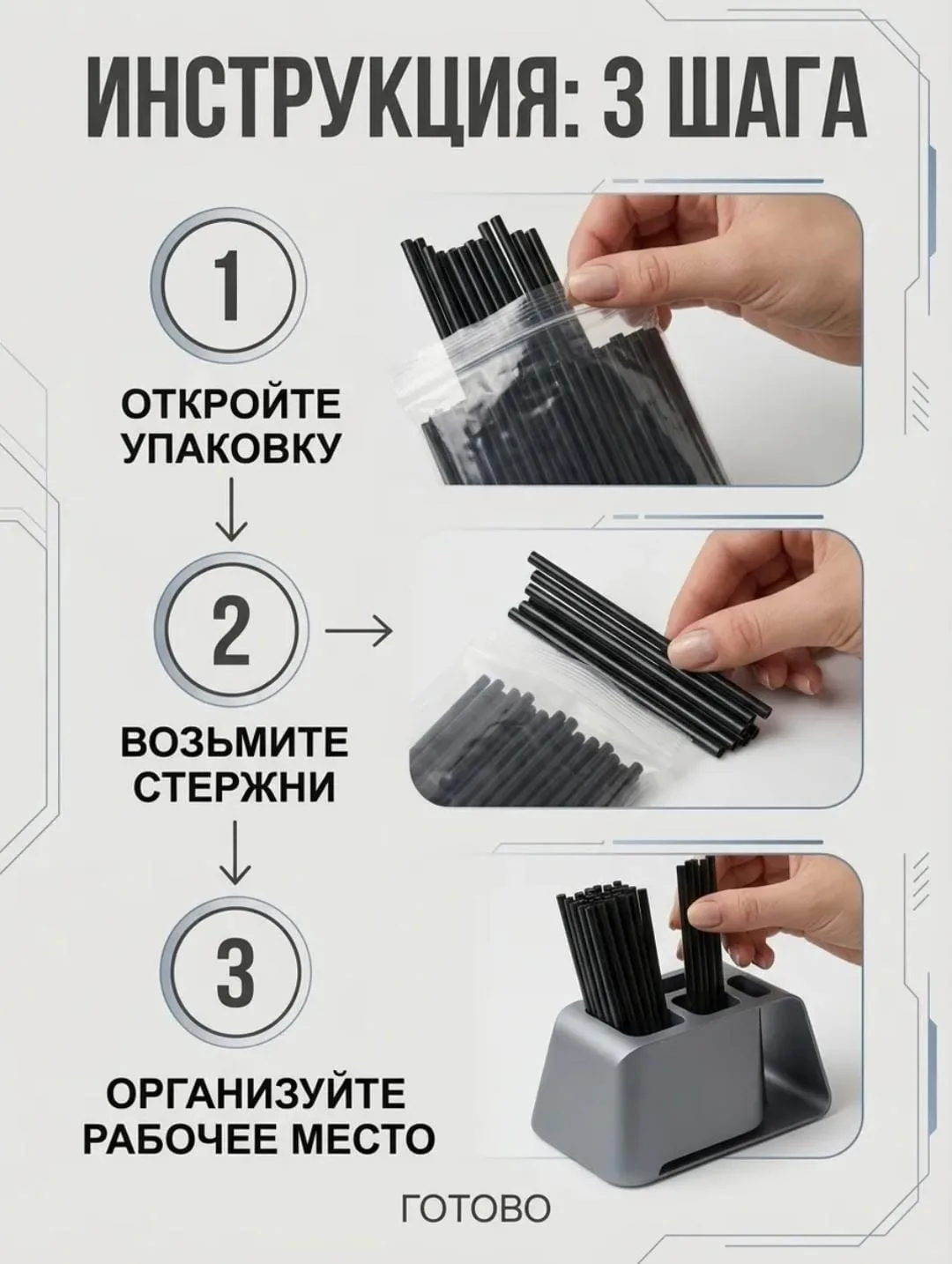 ИНСТРУКЦИЯ: 3 ШАГА

1

ОТКРОЙТЕ УПАКОВКУ

2

ВОЗЬМИТЕ СТЕРЖНИ

3

ОРГАНИЗУЙТЕ РАБОЧЕЕ МЕСТО

ГОТОВО