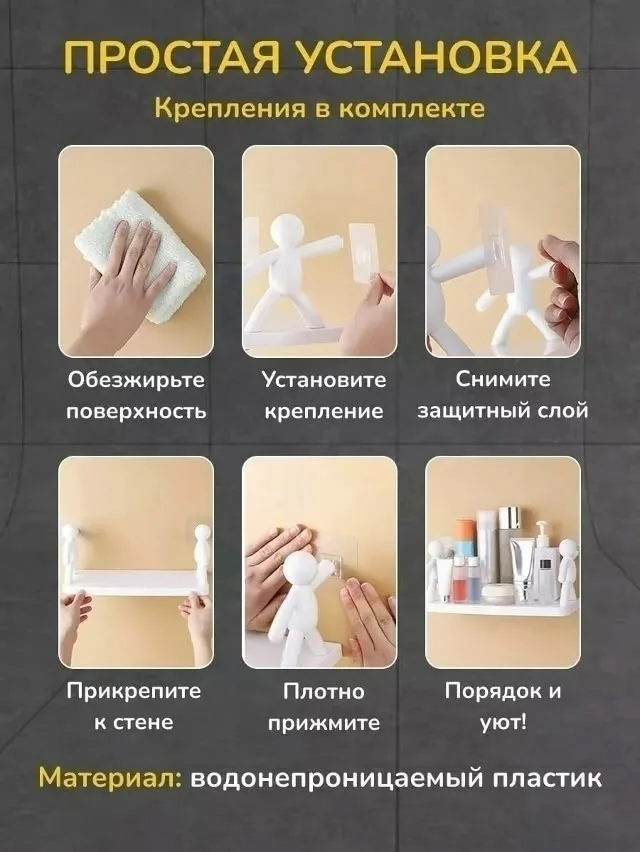 ПРОСТАЯ УСТАНОВКА

Крепления в комплекте

Обезжирьте поверхность

Установите крепление

Снимите защитный слой

Прикрепите к стене

Плотно прижмите

Порядок и уют!

Материал: водонепроницаемый пластик