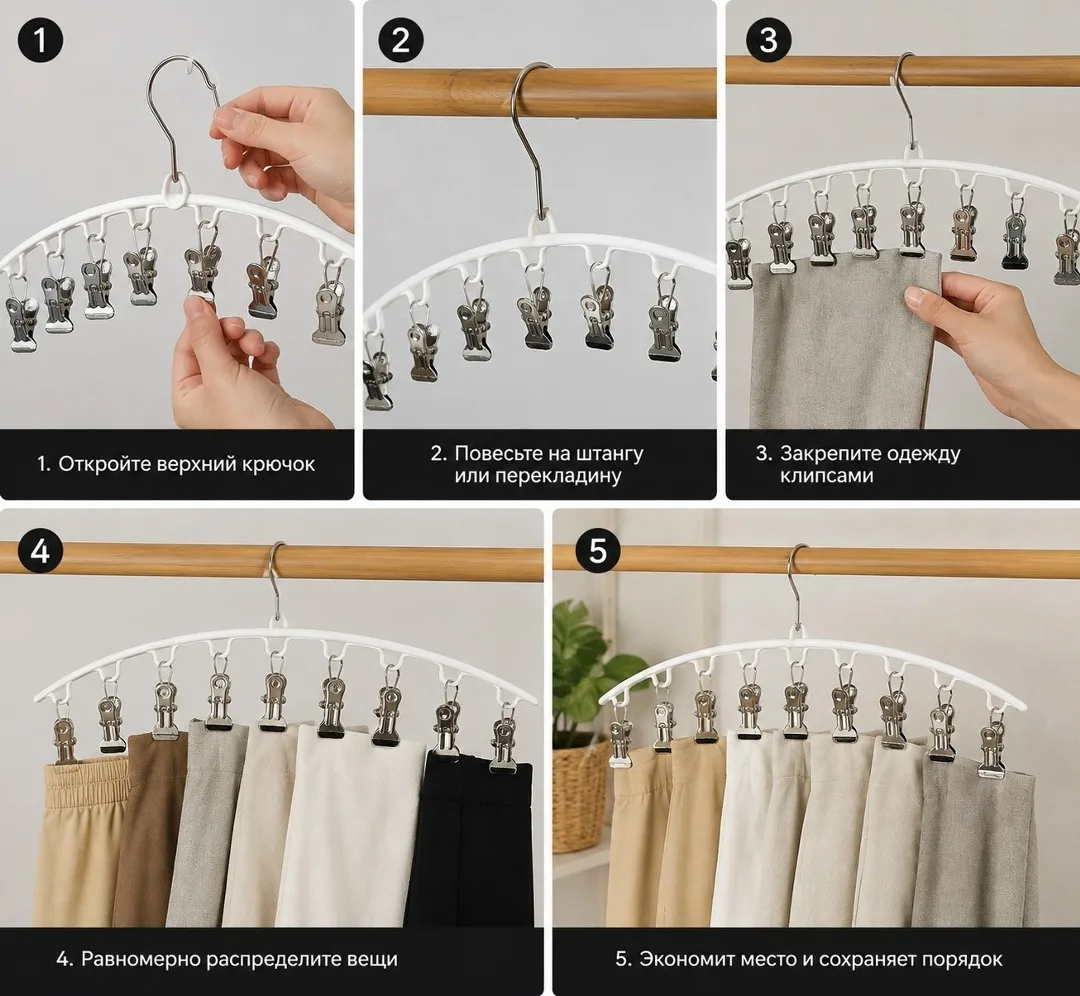 1

1. Откройте верхний крючок

2

2. Повесьте на штангу или перекладину

3

3. Закрепите одежду клипсами

4

4. Равномерно распределите вещи

5

5. Экономит место и сохраняет порядок