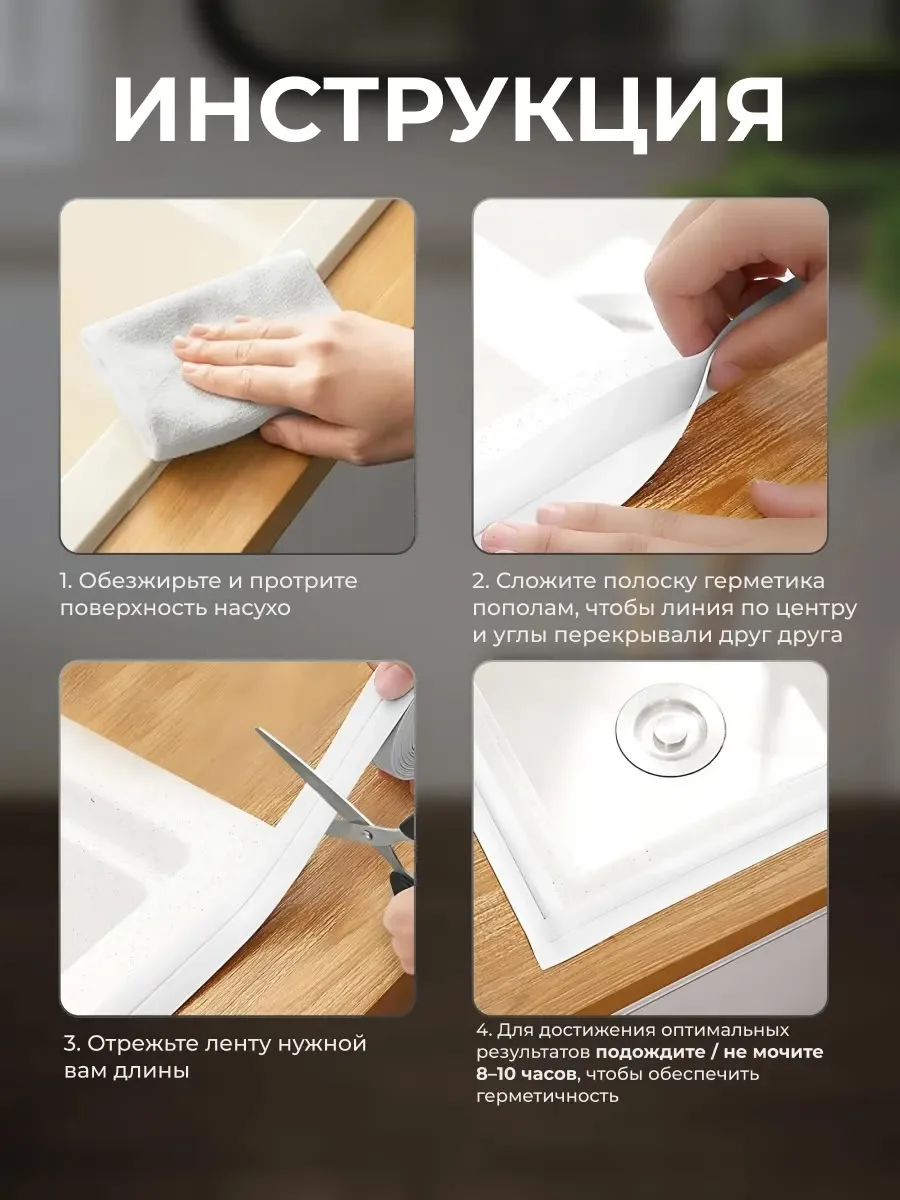 ИНСТРУКЦИЯ

1. Обезжирьте и протрите поверхность насухо

2. Сложите полоску герметика пополам, чтобы линия по центру и углы перекрывали друг друга

3. Отрежьте ленту нужной вам длины

4. Для достижения оптимальных результатов подождите / не мочите 8–10 часов, чтобы обеспечить герметичность