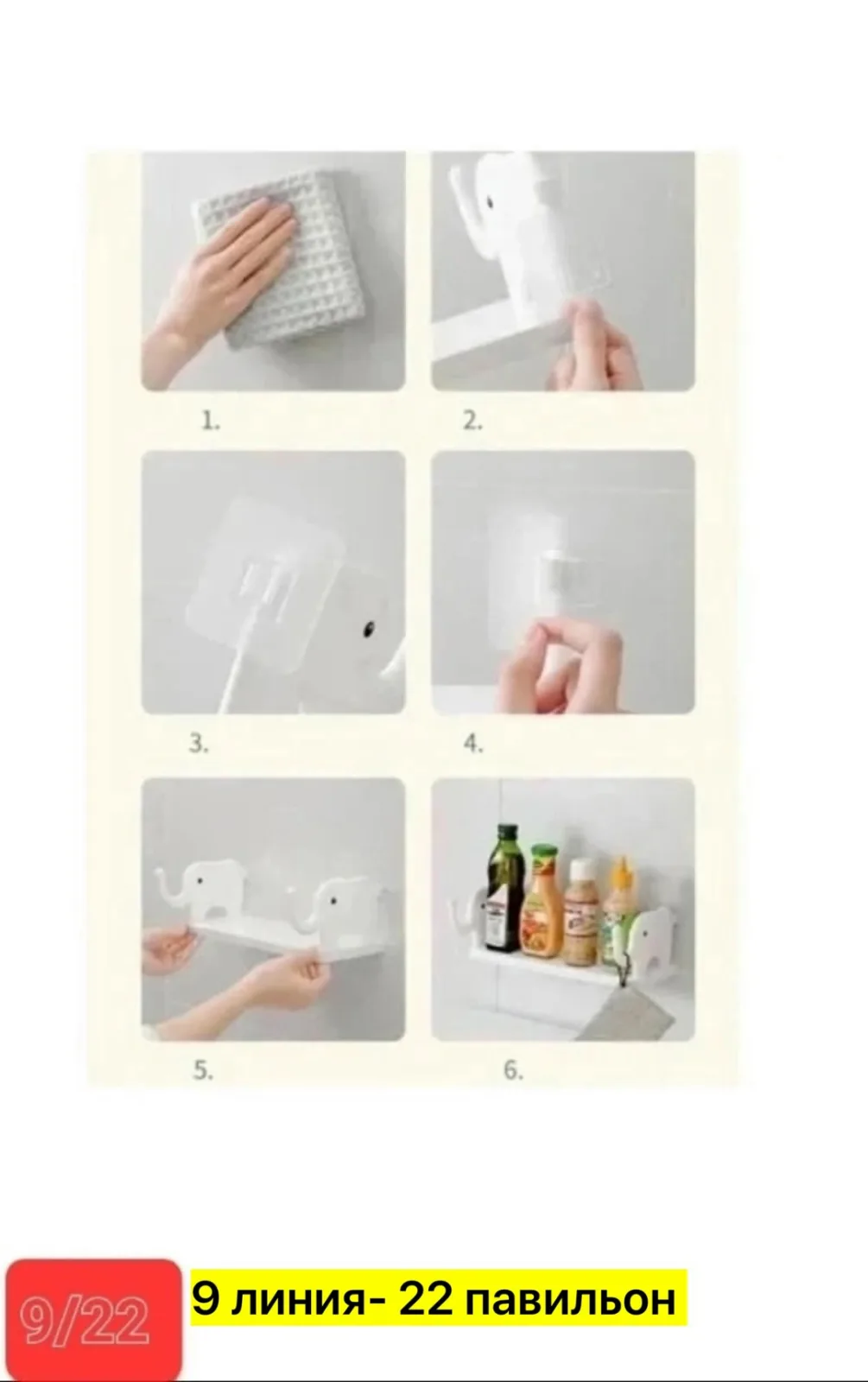 1.

2.

3.

4.

5.

6.

9/22

9 линия- 22 павильон