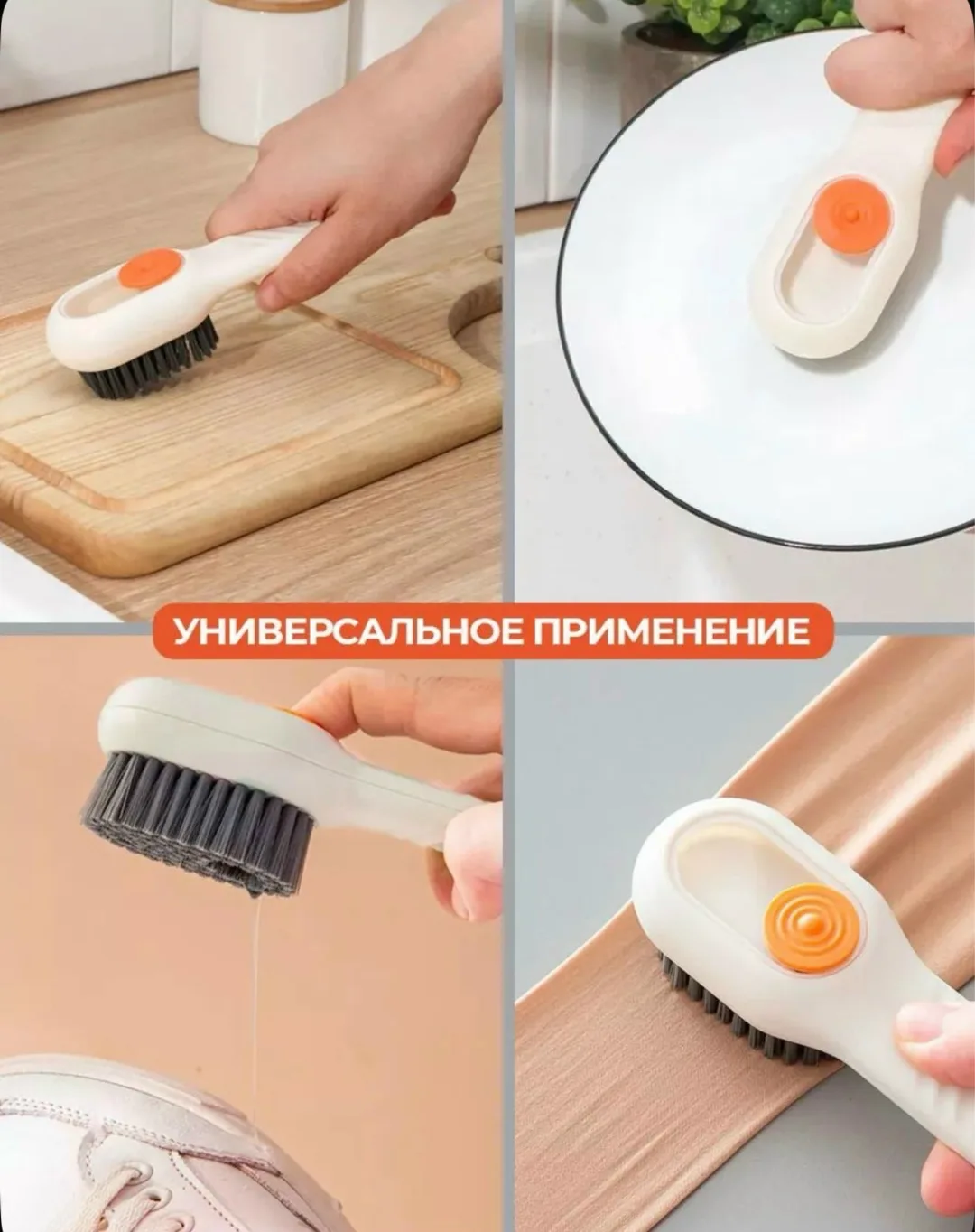 УНИВЕРСАЛЬНОЕ ПРИМЕНЕНИЕ