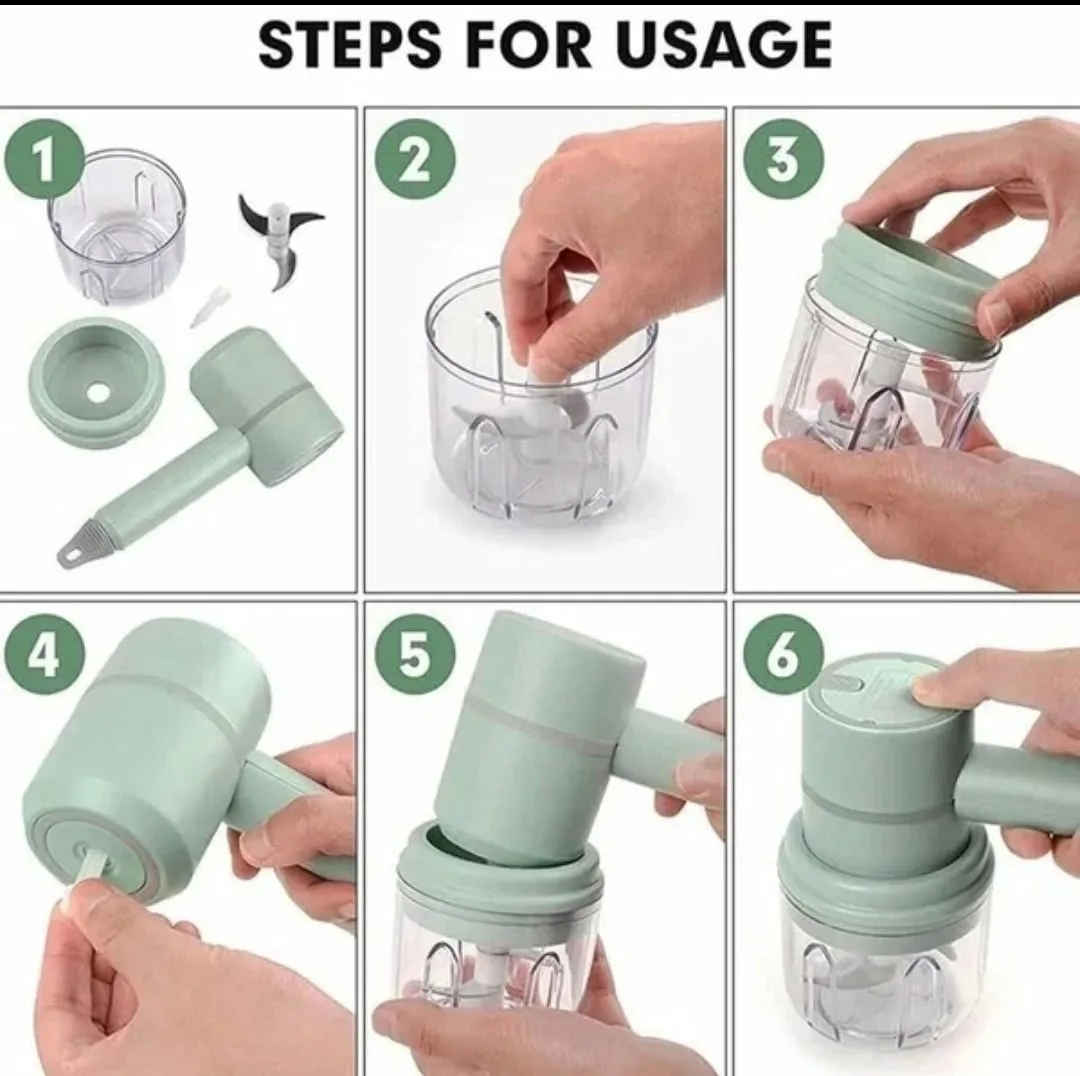 STEPS FOR USAGE

1

2

3

4

5

6