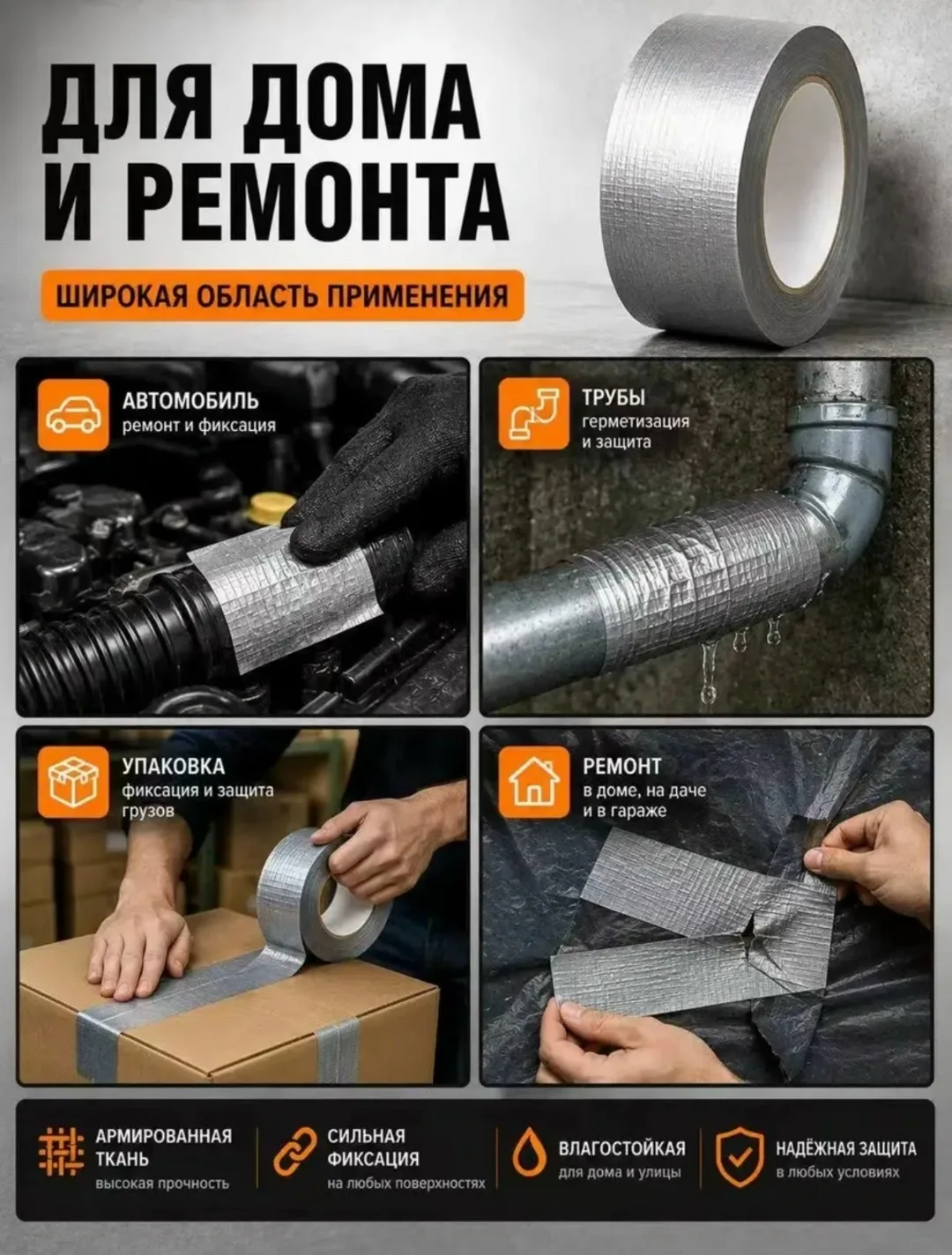 ДЛЯ ДОМА И РЕМОНТА

ШИРОКАЯ ОБЛАСТЬ ПРИМЕНЕНИЯ

АВТОМОБИЛЬ
ремонт и фиксация

ТРУБЫ
герметизация и защита

УПАКОВКА
фиксация и защита грузов

РЕМОНТ
в доме, на даче и в гараже

АРМИРОВАННАЯ ТКАНЬ
высокая прочность

СИЛЬНАЯ ФИКСАЦИЯ
на любых поверхностях

ВЛАГОСТОЙКАЯ
для дома и улицы

НАДЁЖНАЯ ЗАЩИТА
в любых условиях