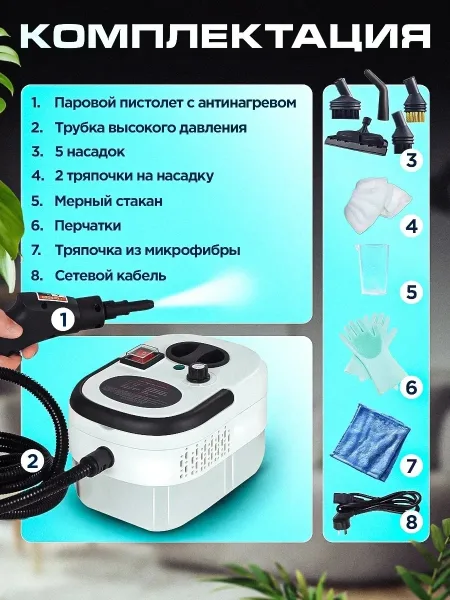 КОМПЛЕКТАЦИЯ

1. Паровой пистолет с антинагревом
2. Трубка высокого давления
3. 5 насадок
4. 2 тряпочки на насадку
5. Мерный стакан
6. Перчатки
7. Тряпочка из микрофибры
8. Сетевой кабель

1

2

3

4

5

6

7

8