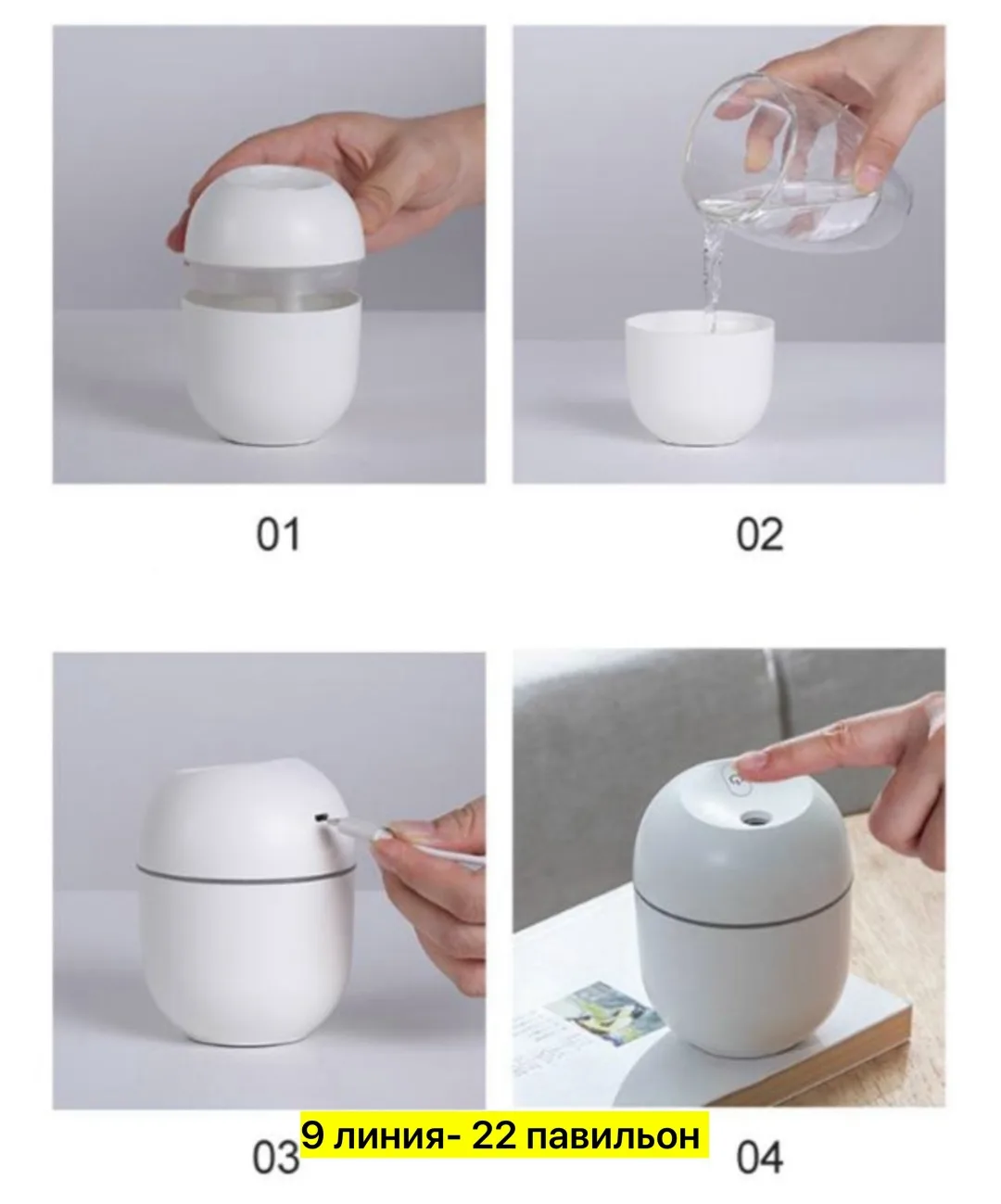 01

02

03

9 линия- 22 павильон

04