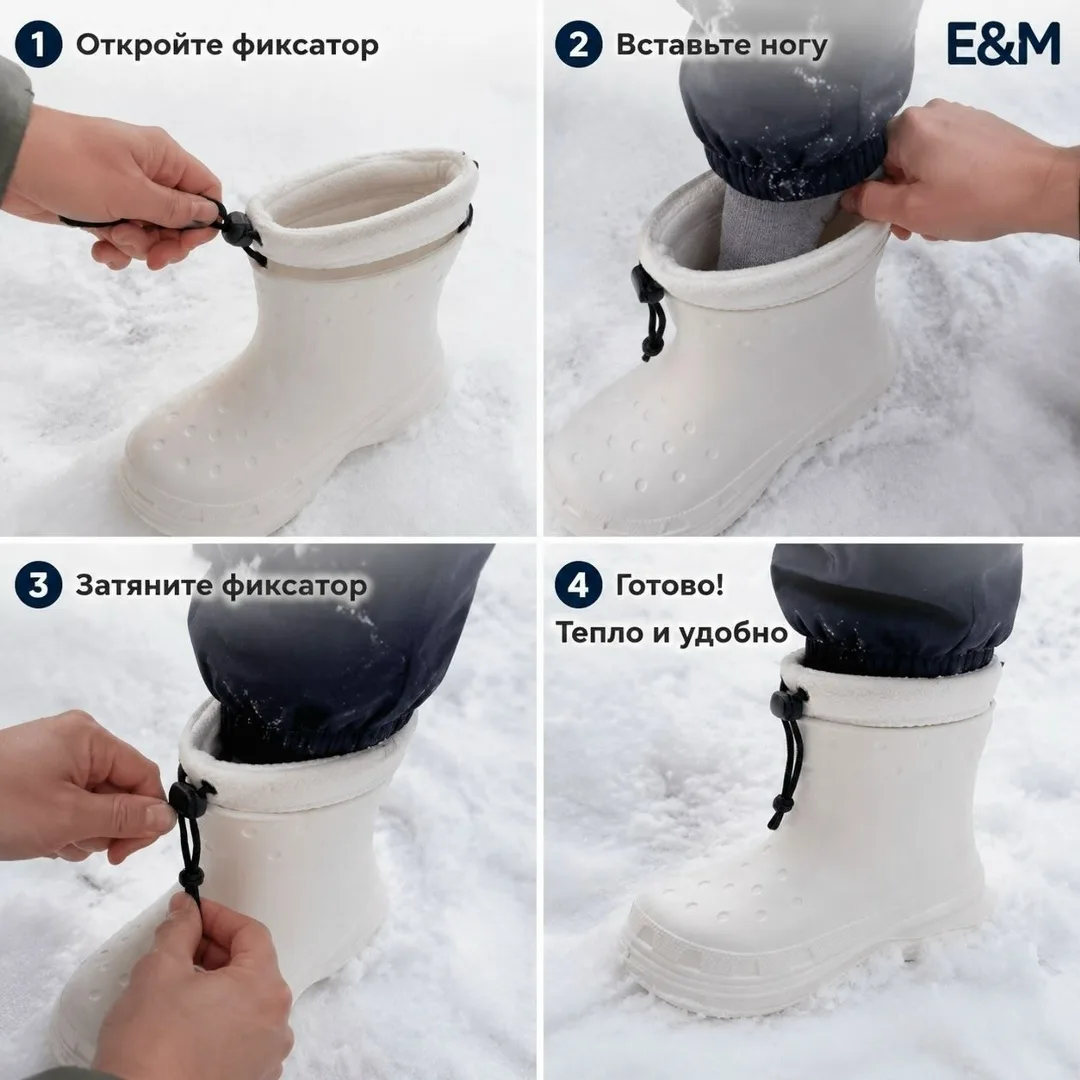 1 Откройте фиксатор

2 Вставьте ногу

E&M

3 Затяните фиксатор

4 Готово!

Тепло и удобно