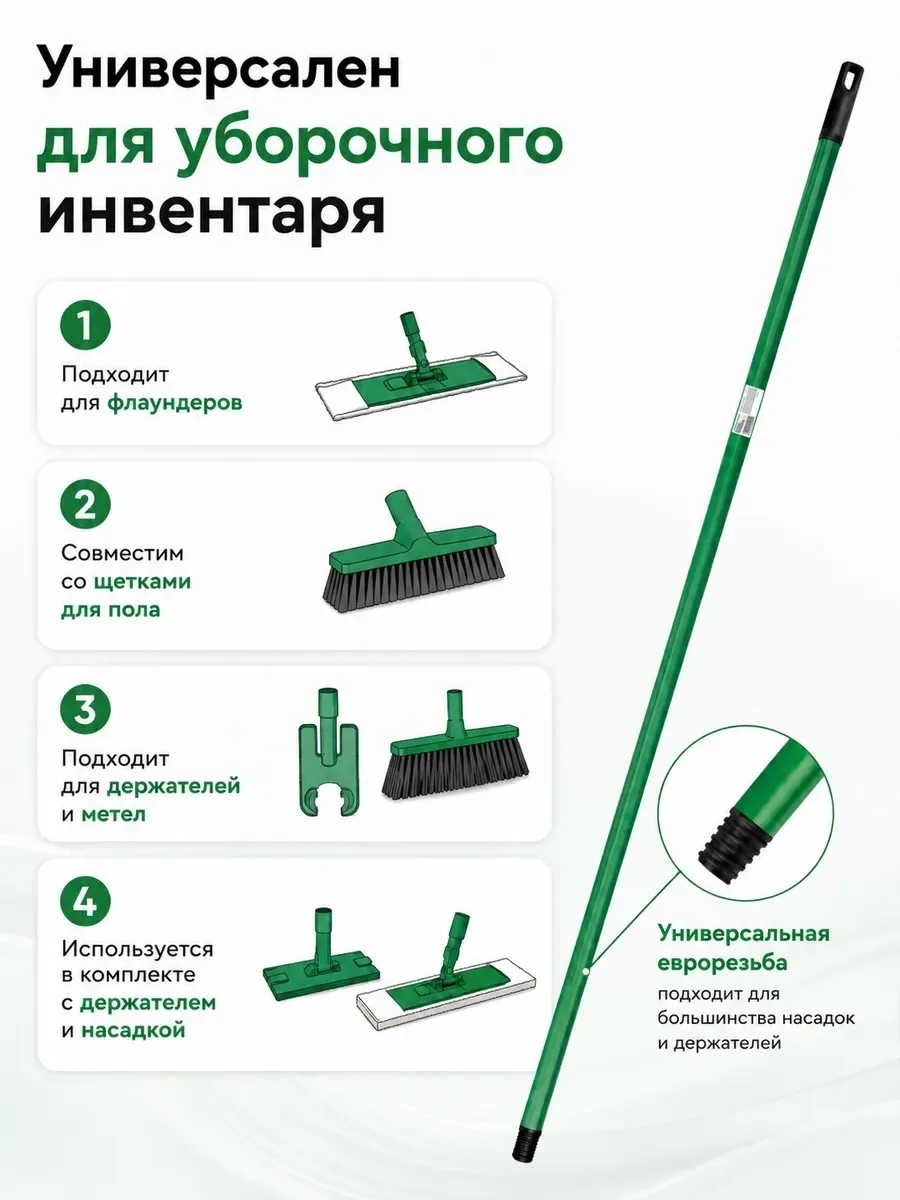 Универсален для уборочного инвентаря

1
Подходит для флаундеров

2
Совместим со щетками для пола

3
Подходит для держателей и метел

4
Используется в комплекте с держателем и насадкой

Универсальная еврорезьба
подходит для большинства насадок и держателей