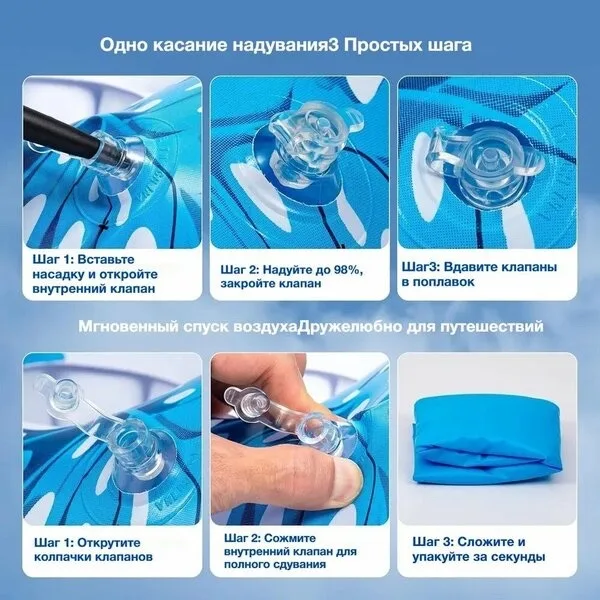 Одно касание надувания3 Простых шага

Шаг 1: Вставьте насадку и откройте внутренний клапан

Шаг 2: Надуйте до 98%, закройте клапан

Шаг3: Вдавите клапаны в поплавок

Мгновенный спуск воздухаДружелюбно для путешествий

Шаг 1: Открутите колпачки клапанов

Шаг 2: Сожмите внутренний клапан для полного сдувания

Шаг 3: Сложите и упакуйте за секунды