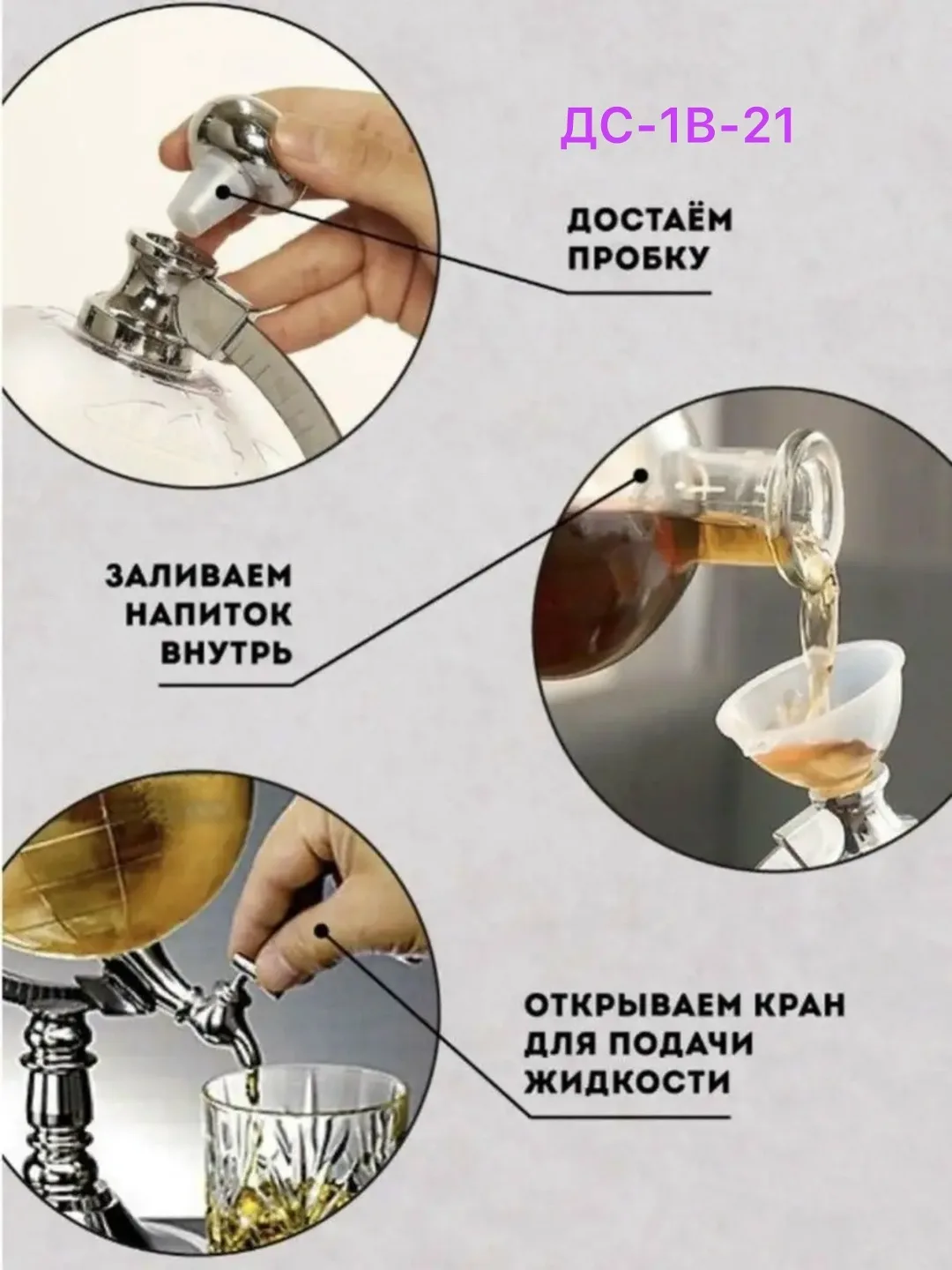 ДС-1В-21

ДОСТАЁМ ПРОБКУ

ЗАЛИВАЕМ НАПИТОК ВНУТРЬ

ОТКРЫВАЕМ КРАН ДЛЯ ПОДАЧИ ЖИДКОСТИ