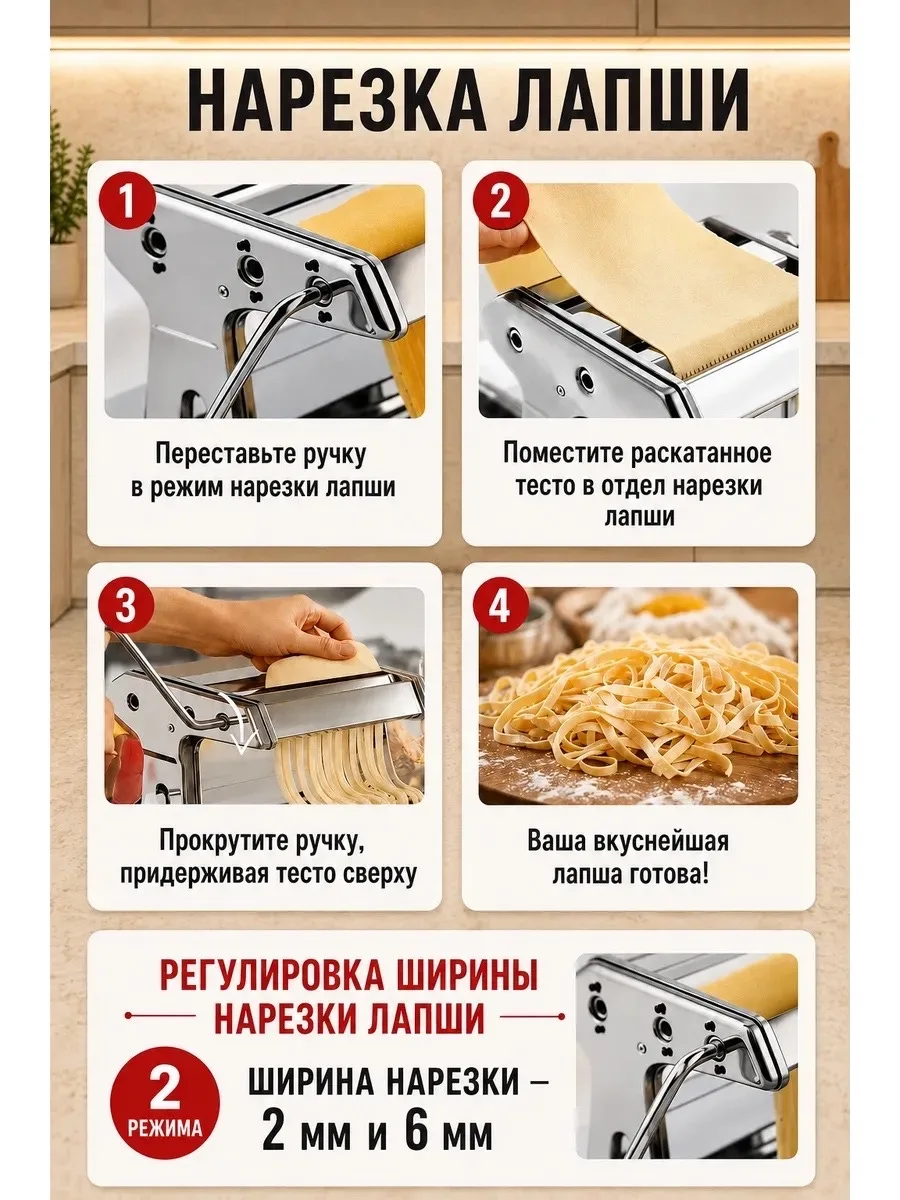 НАРЕЗКА ЛАПШИ

1

Переставьте ручку в режим нарезки лапши

2

Поместите раскатанное тесто в отдел нарезки лапши

3

Прокрутите ручку, придерживая тесто сверху

4

Ваша вкуснейшая лапша готова!

РЕГУЛИРОВКА ШИРИНЫ НАРЕЗКИ ЛАПШИ

2 РЕЖИМА

ШИРИНА НАРЕЗКИ – 2 мм и 6 мм