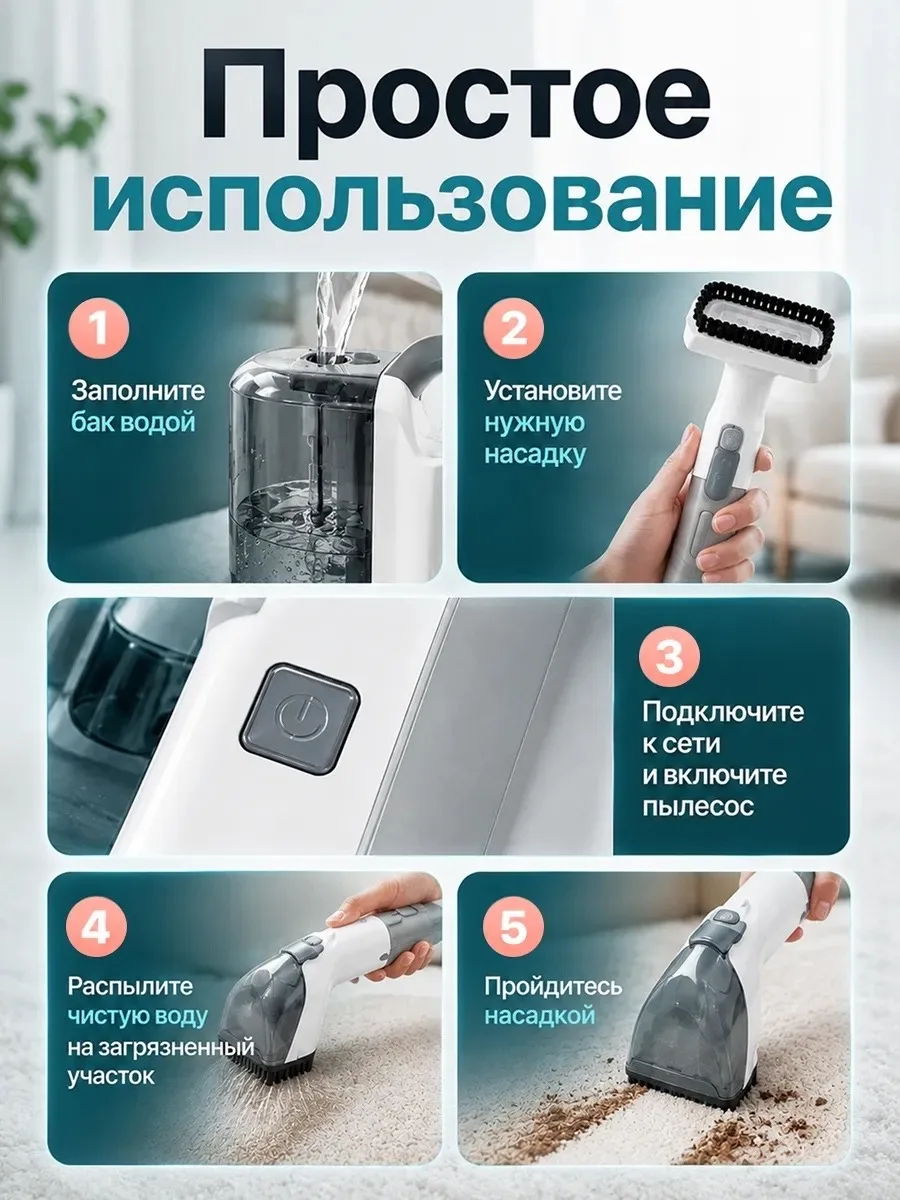 Простое использование

1
Заполните бак водой

2
Установите нужную насадку

3
Подключите к сети и включите пылесос

4
Распылите чистую воду на загрязненный участок

5
Пройдитесь насадкой