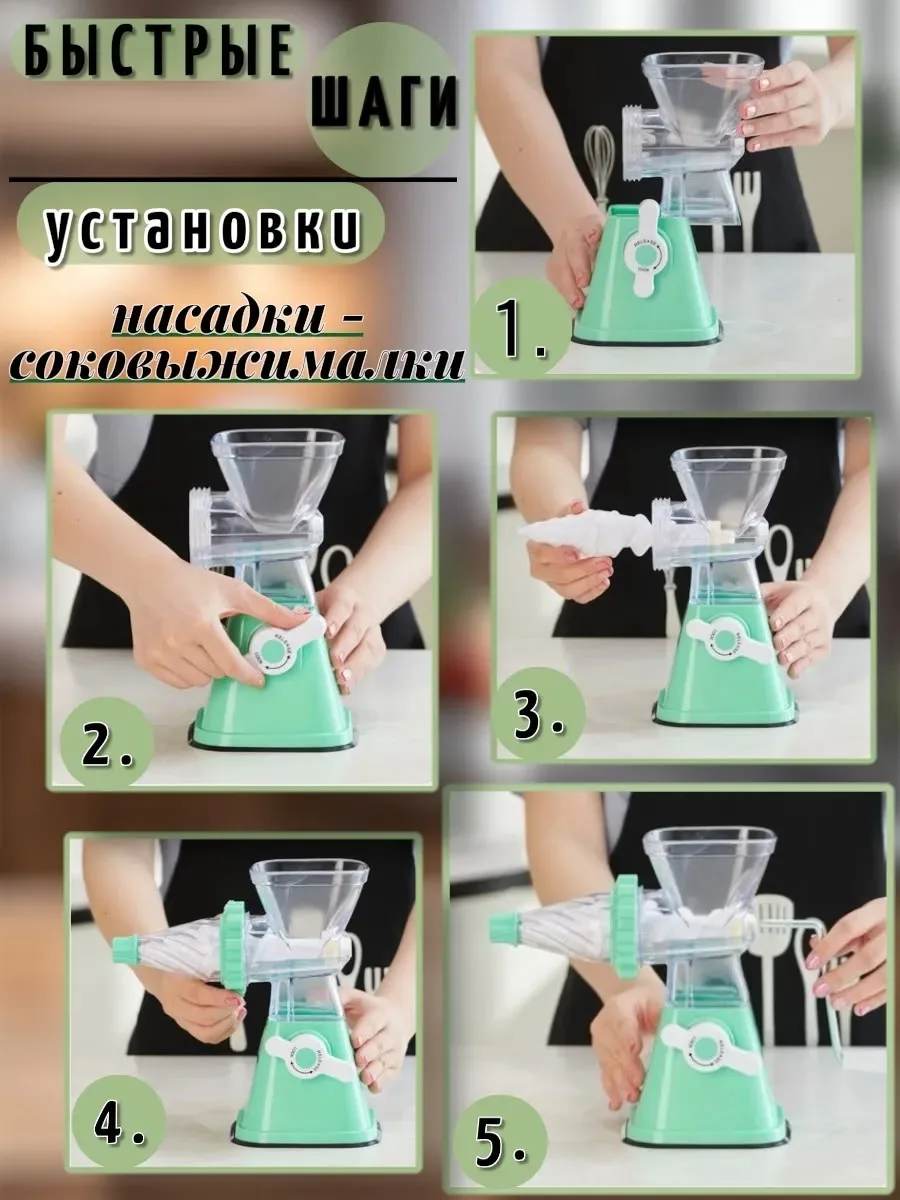 БЫСТРЫЕ ШАГИ

установки

насадки - соковыжималки

1.

2.

3.

4.

5.