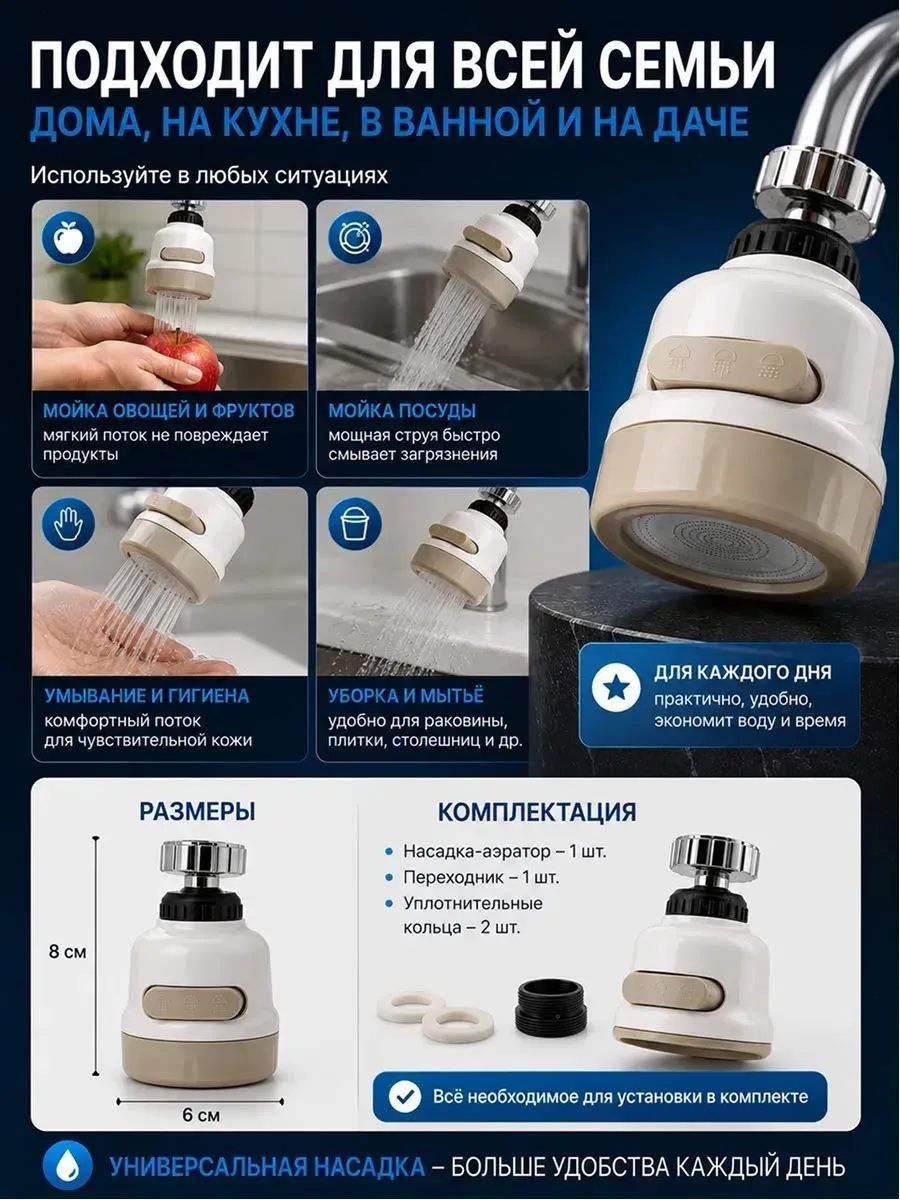 ПОДХОДИТ ДЛЯ ВСЕЙ СЕМЬИ
ДОМА, НА КУХНЕ, В ВАННОЙ И НА ДАЧЕ
Используйте в любых ситуациях

МОЙКА ОВОЩЕЙ И ФРУКТОВ
мягкий поток не повреждает продукты

МОЙКА ПОСУДЫ
мощная струя быстро смывает загрязнения

УМЫВАНИЕ И ГИГИЕНА
комфортный поток для чувствительной кожи

УБОРКА И МЫТЬЁ
удобно для раковины, плитки, столешниц и др.

ДЛЯ КАЖДОГО ДНЯ
практично, удобно, экономит воду и время

РАЗМЕРЫ
8 см
6 см

КОМПЛЕКТАЦИЯ
• Насадка-аэратор – 1 шт.
• Переходник – 1 шт.
• Уплотнительные кольца – 2 шт.

Всё необходимое для установки в комплекте

УНИВЕРСАЛЬНАЯ НАСАДКА – БОЛЬШЕ УДОБСТВА КАЖДЫЙ ДЕНЬ