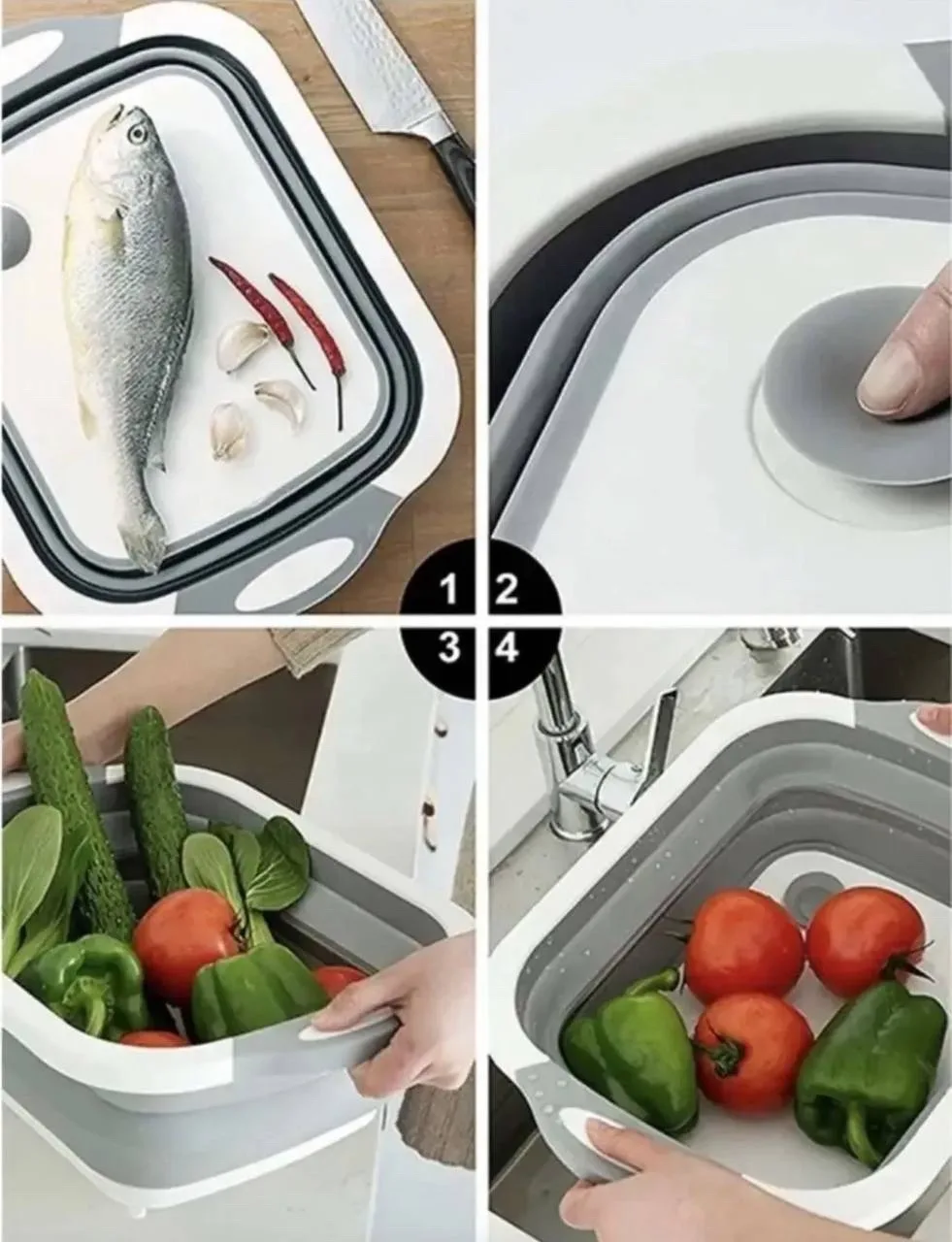 1 2
3 4