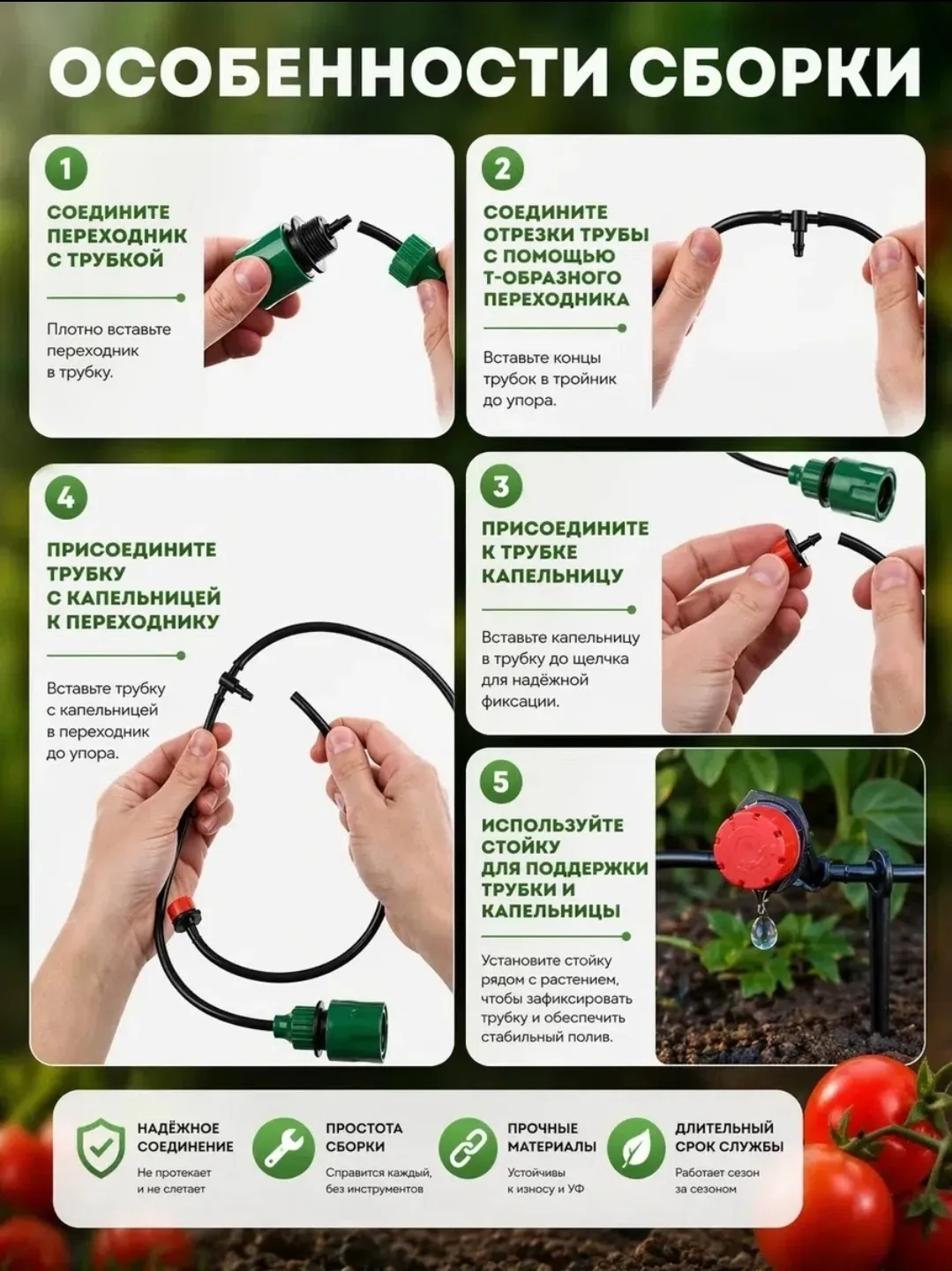 ОСОБЕННОСТИ СБОРКИ

1

СОЕДИНИТЕ ПЕРЕХОДНИК С ТРУБКОЙ

Плотно вставьте переходник в трубку.

2

СОЕДИНИТЕ ОТРЕЗКИ ТРУБЫ С ПОМОЩЬЮ Т-ОБРАЗНОГО ПЕРЕХОДНИКА

Вставьте концы трубок в тройник до упора.

4

ПРИСОЕДИНИТЕ ТРУБКУ С КАПЕЛЬНИЦЕЙ К ПЕРЕХОДНИКУ

Вставьте трубку с капельницей в переходник до упора.

3

ПРИСОЕДИНИТЕ К ТРУБКЕ КАПЕЛЬНИЦУ

Вставьте капельницу в трубку до щелчка для надёжной фиксации.

5

ИСПОЛЬЗУЙТЕ СТОЙКУ ДЛЯ ПОДДЕРЖКИ ТРУБКИ И КАПЕЛЬНИЦЫ

Установите стойку рядом с растением, чтобы зафиксировать трубку и обеспечить стабильный полив.

НАДЁЖНОЕ СОЕДИНЕНИЕ
Не протекает и не слетает

ПРОСТОТА СБОРКИ
Справится каждый, без инструментов

ПРОЧНЫЕ МАТЕРИАЛЫ
Устойчивы к износу и УФ

ДЛИТЕЛЬНЫЙ СРОК СЛУЖБЫ
Работает сезон за сезоном