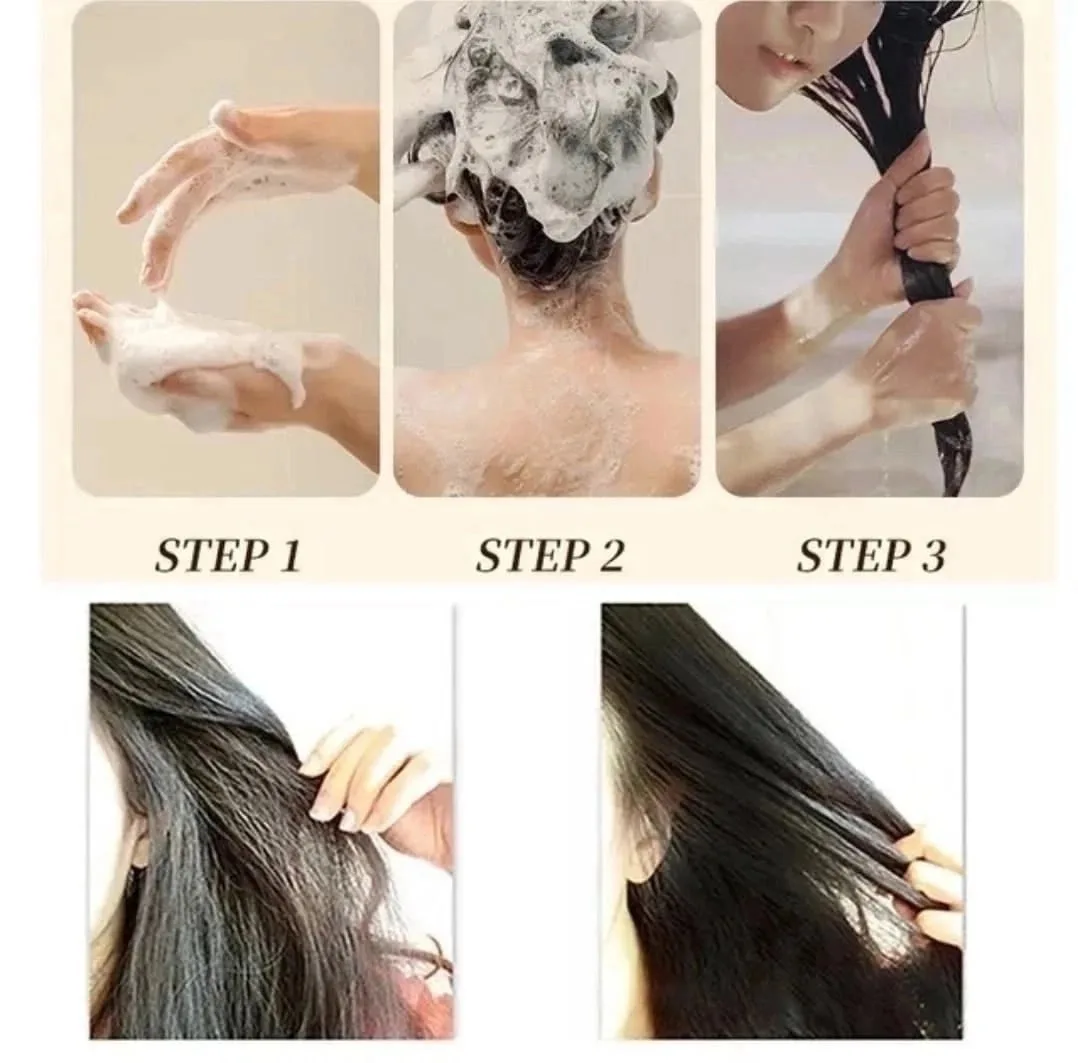 STEP 1

STEP 2

STEP 3