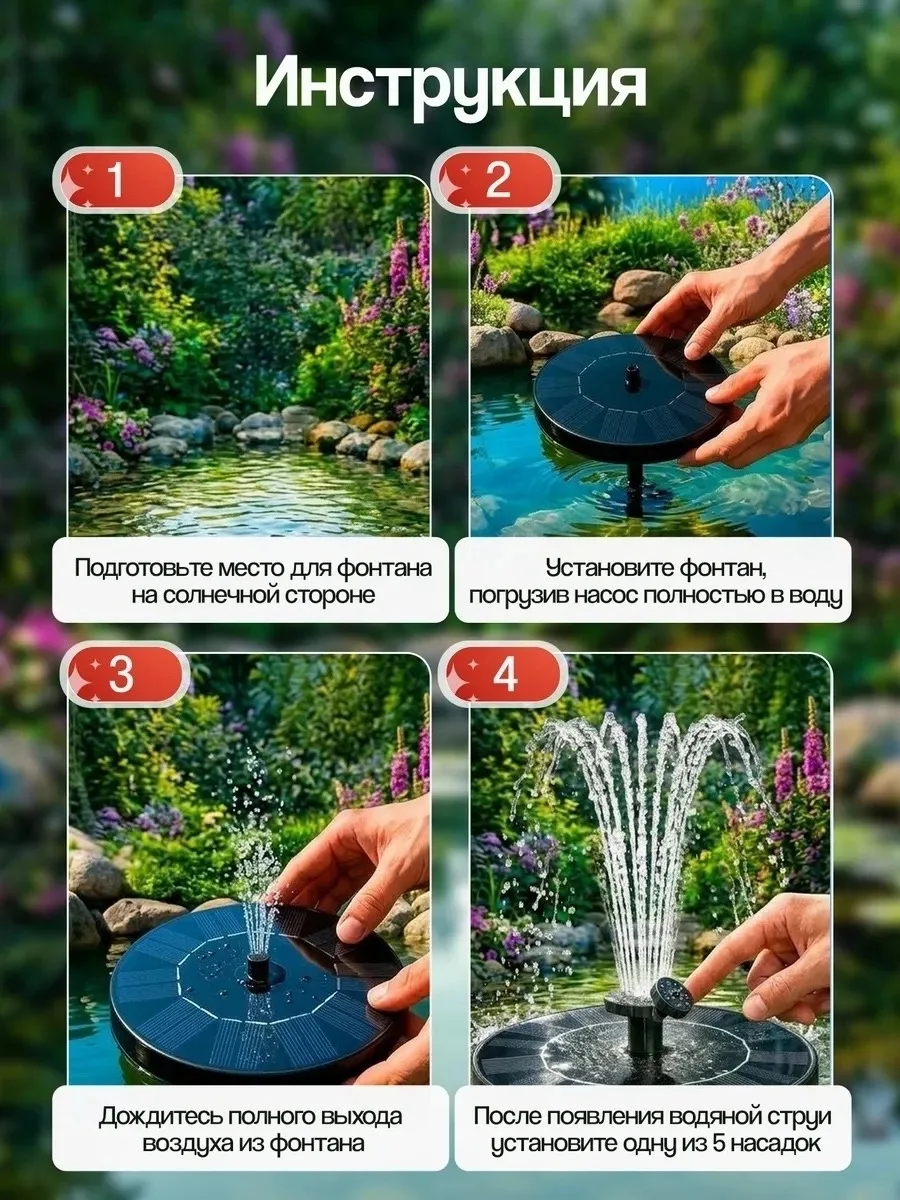 Инструкция

1

Подготовьте место для фонтана на солнечной стороне

2

Установите фонтан, погрузив насос полностью в воду

3

Дождитесь полного выхода воздуха из фонтана

4

После появления водяной струи установите одну из 5 насадок