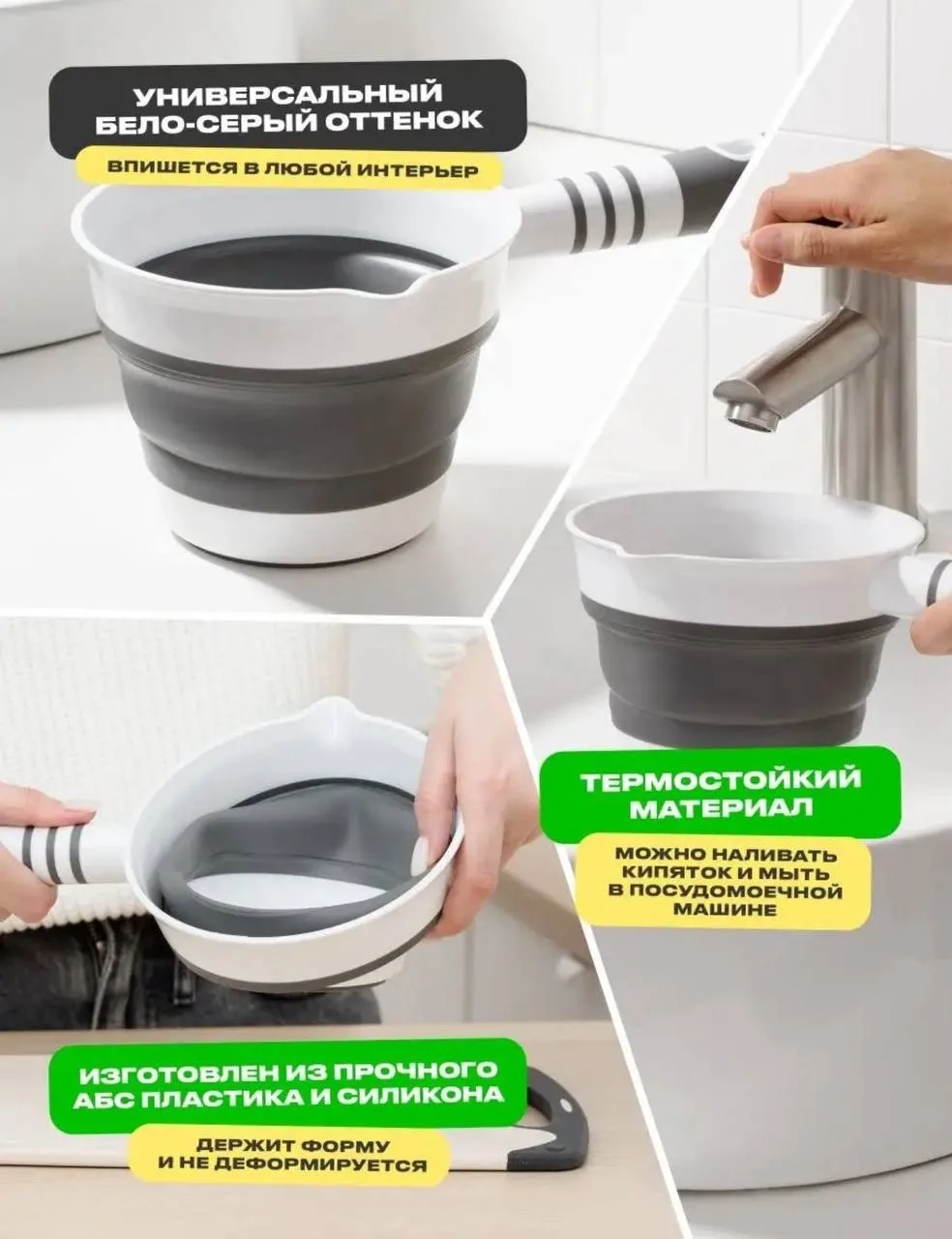 УНИВЕРСАЛЬНЫЙ БЕЛО-СЕРЫЙ ОТТЕНОК

ВПИШЕТСЯ В ЛЮБОЙ ИНТЕРЬЕР

ТЕРМОСТОЙКИЙ МАТЕРИАЛ

МОЖНО НАЛИВАТЬ КИПЯТОК И МЫТЬ В ПОСУДОМОЕЧНОЙ МАШИНЕ

ИЗГОТОВЛЕН ИЗ ПРОЧНОГО АБС ПЛАСТИКА И СИЛИКОНА

ДЕРЖИТ ФОРМУ И НЕ ДЕФОРМИРУЕТСЯ