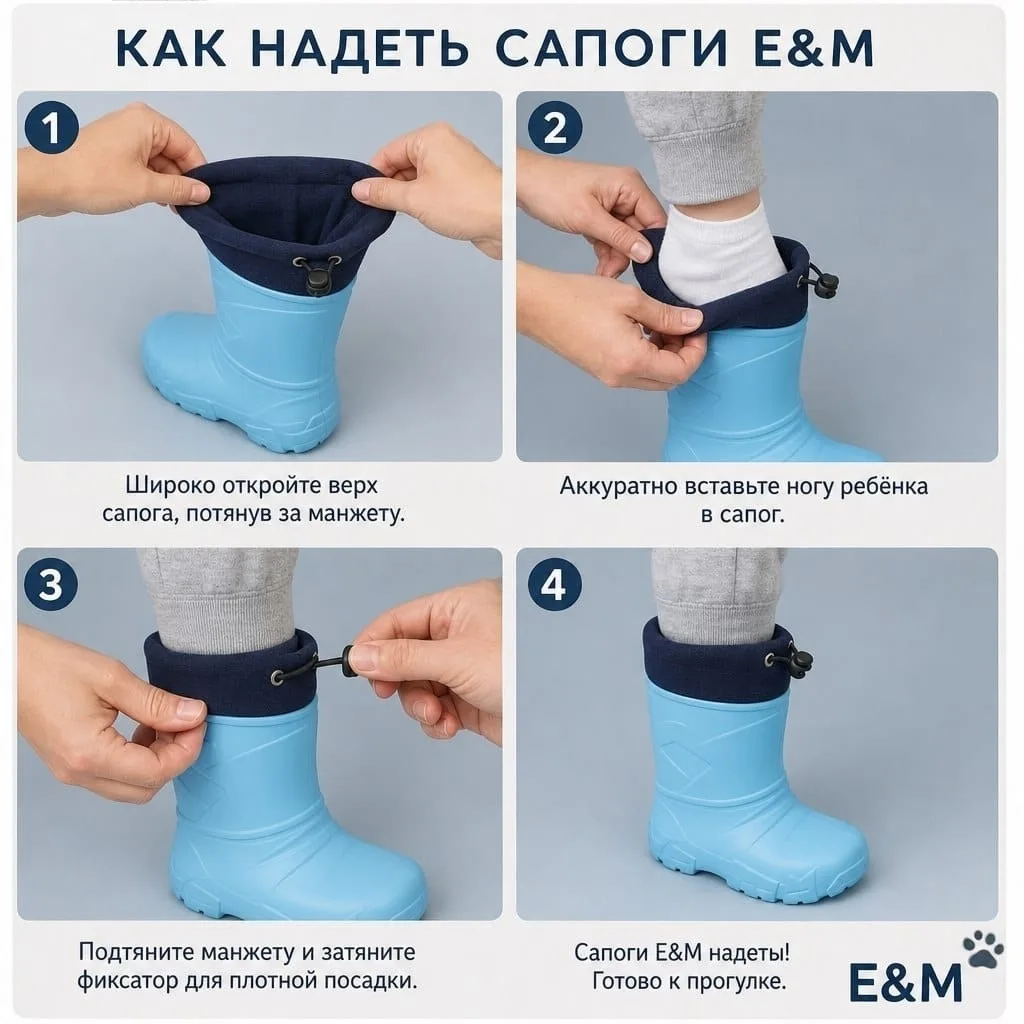 КАК НАДЕТЬ САПОГИ E&M

1

Широко откройте верх сапога, потянув за манжету.

2

Аккуратно вставьте ногу ребёнка в сапог.

3

Подтяните манжету и затяните фиксатор для плотной посадки.

4

Сапоги E&M надеты! Готово к прогулке.

E&M