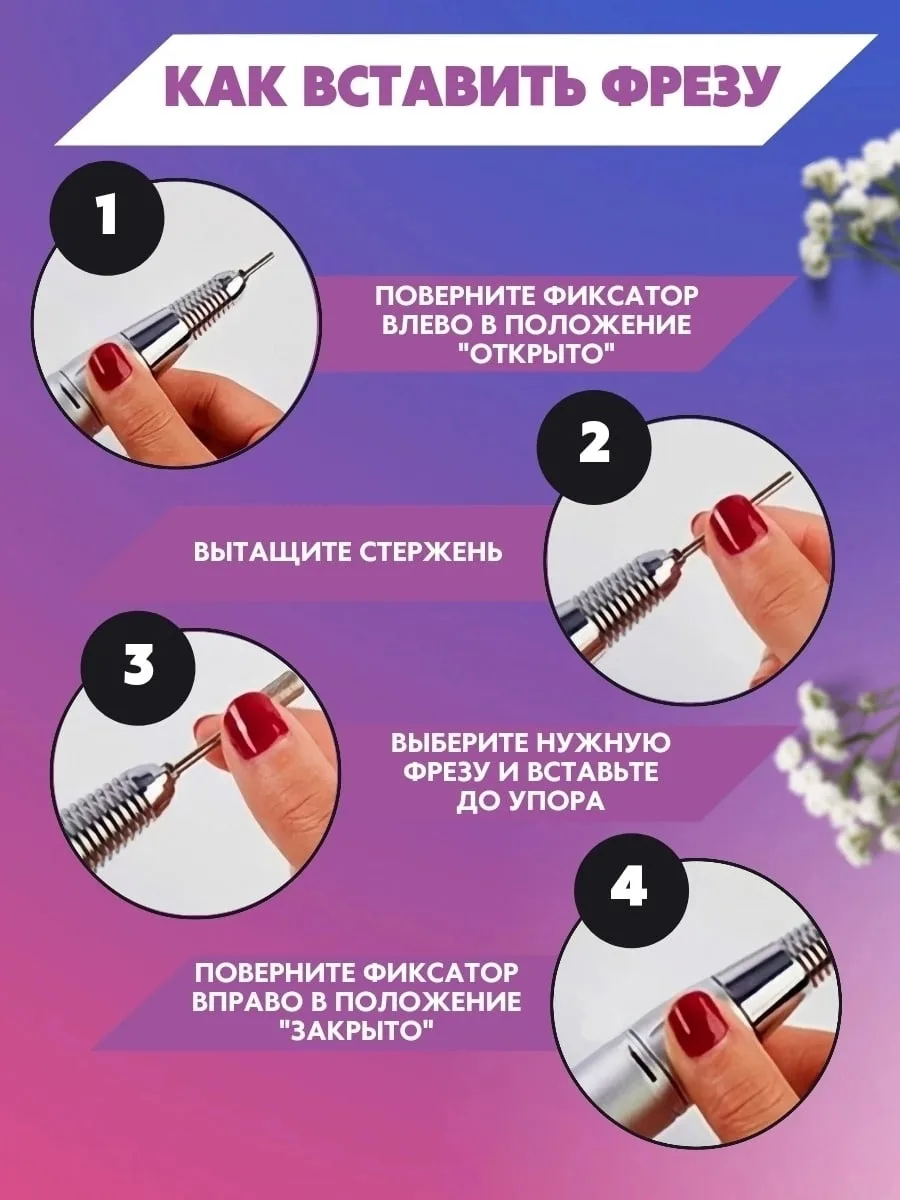 КАК ВСТАВИТЬ ФРЕЗУ

1

ПОВЕРНИТЕ ФИКСАТОР ВЛЕВО В ПОЛОЖЕНИЕ "ОТКРЫТО"

2

ВЫТАЩИТЕ СТЕРЖЕНЬ

3

ВЫБЕРИТЕ НУЖНУЮ ФРЕЗУ И ВСТАВЬТЕ ДО УПОРА

4

ПОВЕРНИТЕ ФИКСАТОР ВПРАВО В ПОЛОЖЕНИЕ "ЗАКРЫТО"