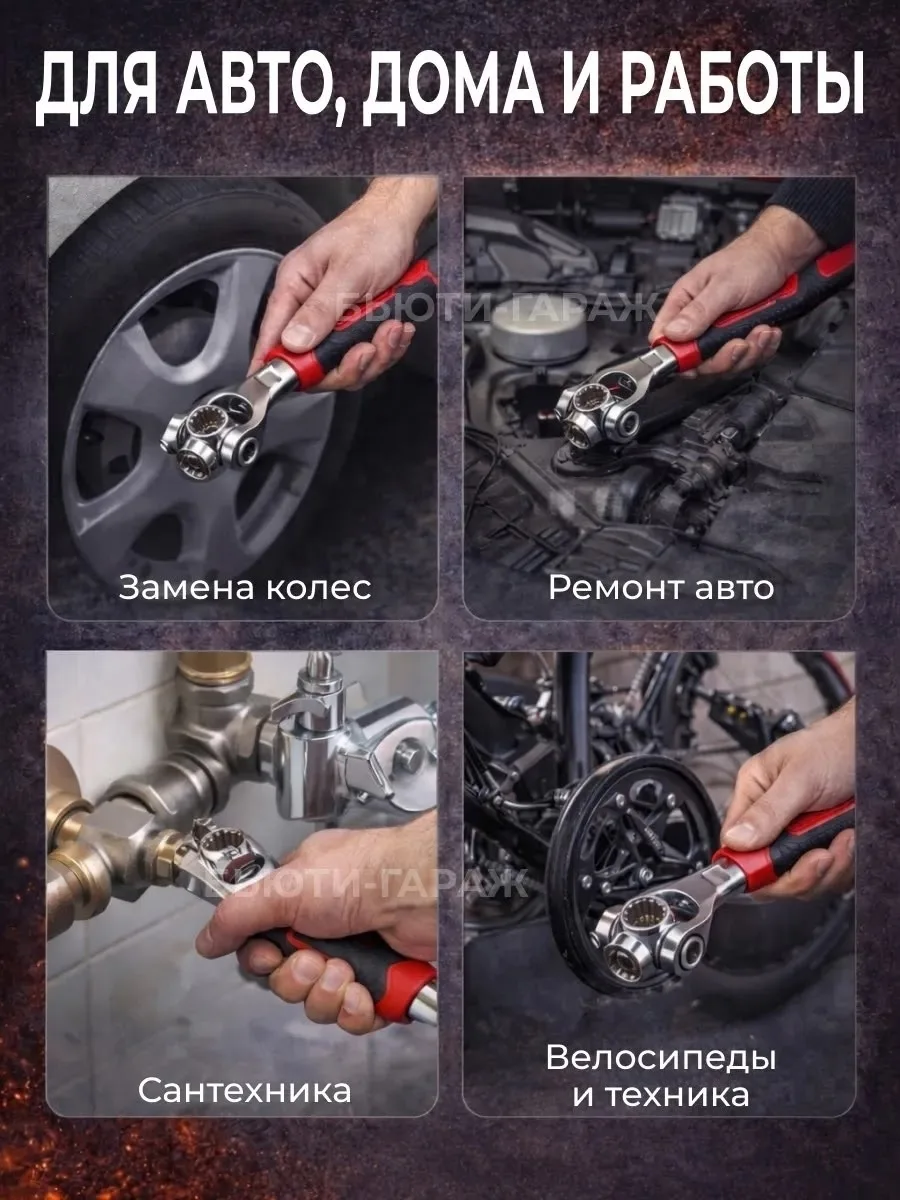 ДЛЯ АВТО, ДОМА И РАБОТЫ

БЬЮТИ-ГАРАЖ

Замена колес

Ремонт авто

БЬЮТИ-ГАРАЖ

Сантехника

Велосипеды и техника